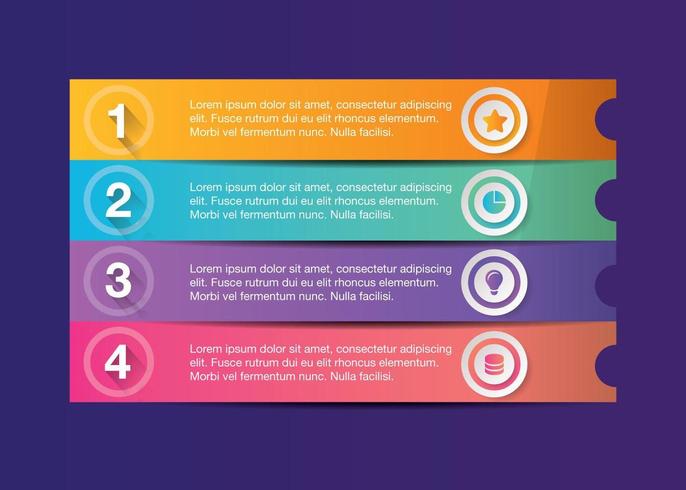 1

Lorem ipsum dolor sit amet, consectetur adipiscing elit. Fusce rutrum dui eu elit rhoncus elementum. Morbi vel fermentum nunc. Nulla facilisi.

2

Lorem ipsum dolor sit amet, consectetur adipiscing elit. Fusce rutrum dui eu elit rhoncus elementum. Morbi vel fermentum nunc. Nulla facilisi.

3

Lorem ipsum dolor sit amet, consectetur adipiscing elit. Fusce rutrum dui eu elit rhoncus elementum. Morbi vel fermentum nunc. Nulla facilisi.

4

Lorem ipsum dolor sit amet, consectetur adipiscing elit. Fusce rutrum dui eu elit rhoncus elementum. Morbi vel fermentum nunc. Nulla facilisi.