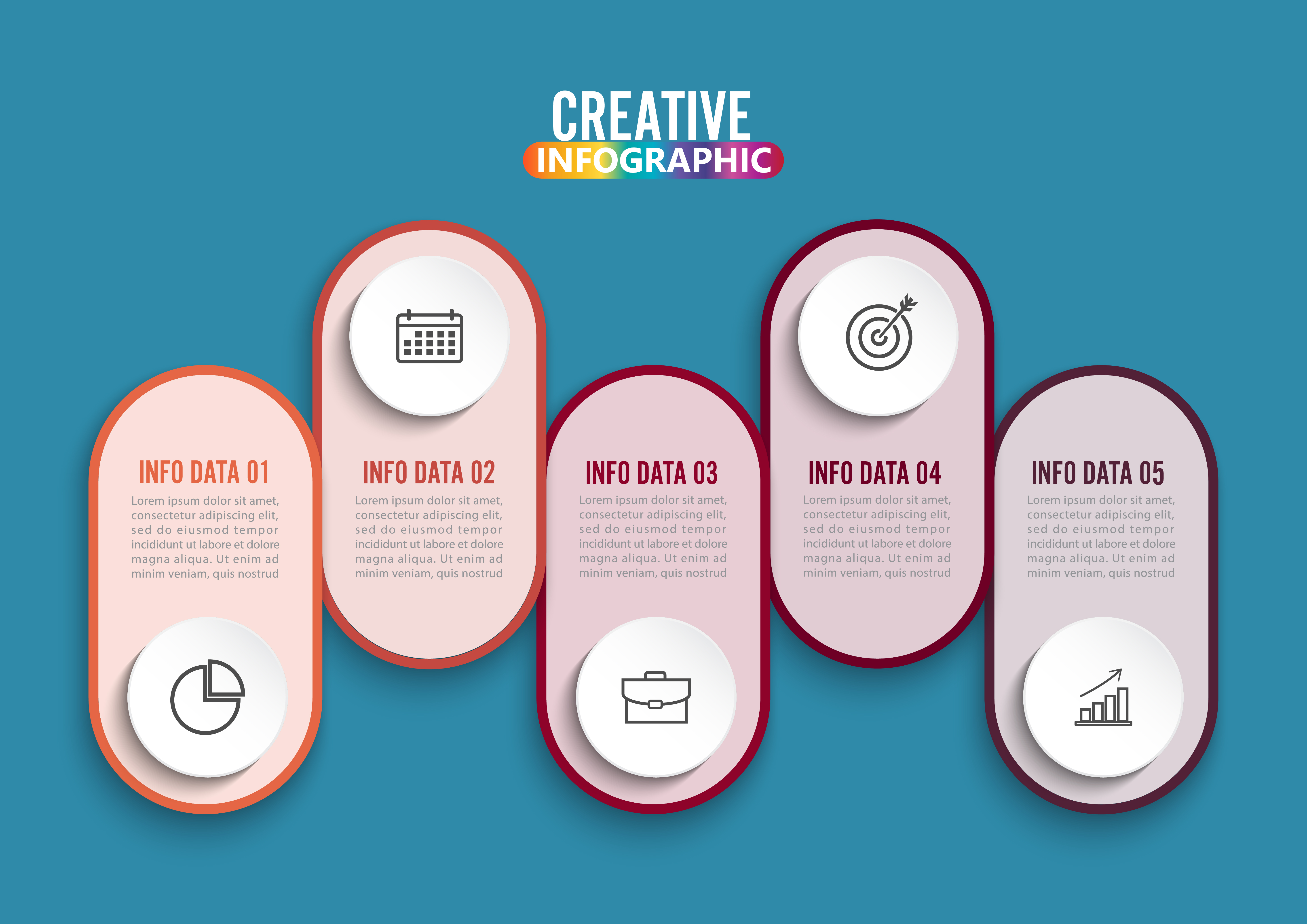 CREATIVE
INFOGRAPHIC

INFO DATA 01
Lorem ipsum dolor sit amet, consectetur adipiscing elit, sed do eiusmod tempor incididunt ut labore et dolore magna aliqua. Ut enim ad minim veniam, quis nostrud

INFO DATA 02
Lorem ipsum dolor sit amet, consectetur adipiscing elit, sed do eiusmod tempor incididunt ut labore et dolore magna aliqua. Ut enim ad minim veniam, quis nostrud

INFO DATA 03
Lorem ipsum dolor sit amet, consectetur adipiscing elit, sed do eiusmod tempor incididunt ut labore et dolore magna aliqua. Ut enim ad minim veniam, quis nostrud

INFO DATA 04
Lorem ipsum dolor sit amet, consectetur adipiscing elit, sed do eiusmod tempor incididunt ut labore et dolore magna aliqua. Ut enim ad minim veniam, quis nostrud

INFO DATA 05
Lorem ipsum dolor sit amet, consectetur adipiscing elit, sed do eiusmod tempor incididunt ut labore et dolore magna aliqua. Ut enim ad minim veniam, quis nostrud