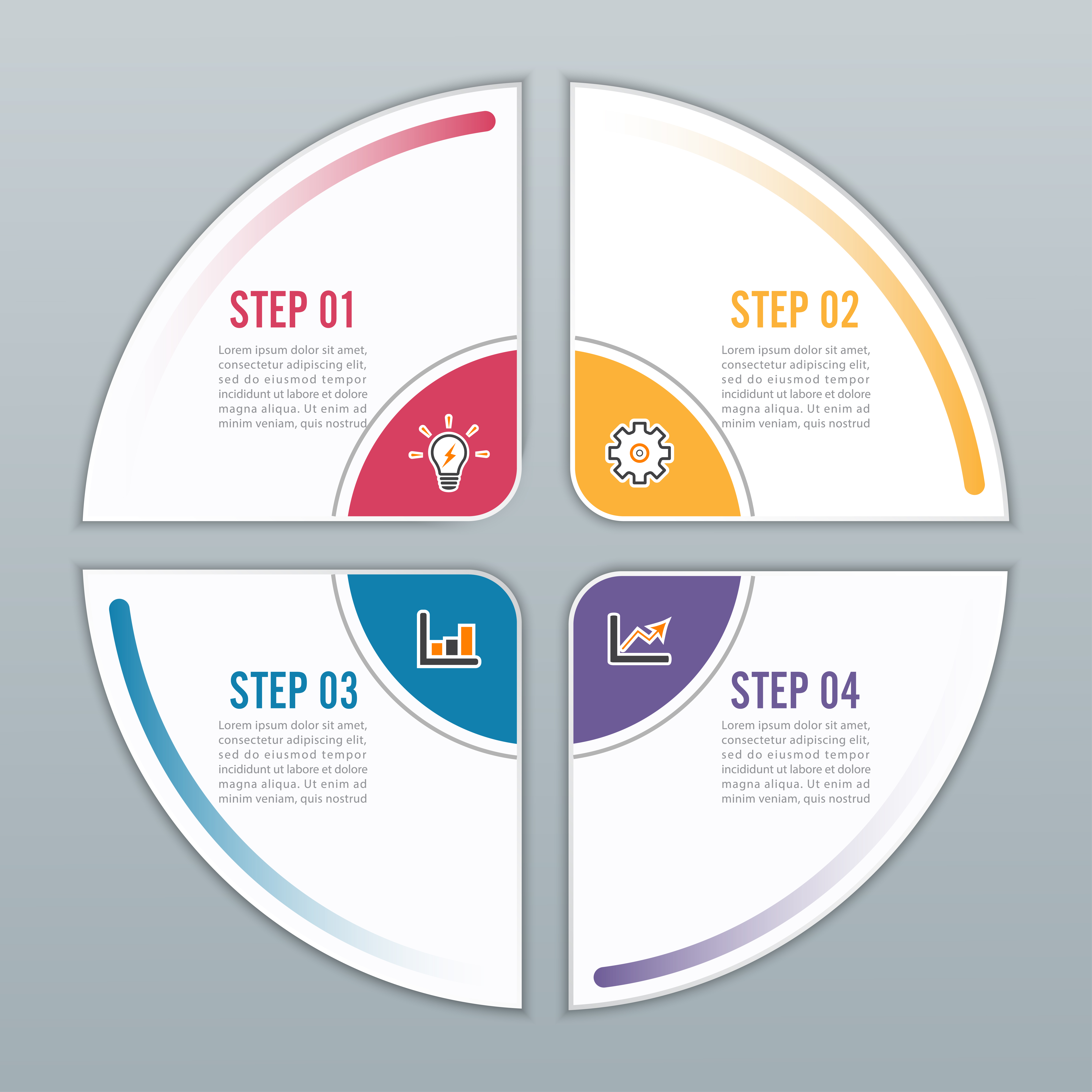 STEP 01

Lorem ipsum dolor sit amet, consectetur adipiscing elit, sed do eiusmod tempor incididunt ut labore et dolore magna aliqua. Ut enim ad minim veniam, quis nostrud

STEP 02

Lorem ipsum dolor sit amet, consectetur adipiscing elit, sed do eiusmod tempor incididunt ut labore et dolore magna aliqua. Ut enim ad minim veniam, quis nostrud

STEP 03

Lorem ipsum dolor sit amet, consectetur adipiscing elit, sed do eiusmod tempor incididunt ut labore et dolore magna aliqua. Ut enim ad minim veniam, quis nostrud

STEP 04

Lorem ipsum dolor sit amet, consectetur adipiscing elit, sed do eiusmod tempor incididunt ut labore et dolore magna aliqua. Ut enim ad minim veniam, quis nostrud