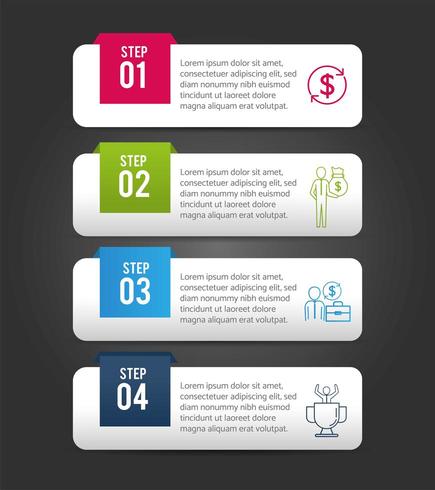 STEP
01

Lorem ipsum dolor sit amet, consectetuer adipiscing elit, sed diam nonummy nibh euismod tincidunt ut laoreet dolore magna aliquam erat volutpat.

$

STEP
02

Lorem ipsum dolor sit amet, consectetuer adipiscing elit, sed diam nonummy nibh euismod tincidunt ut laoreet dolore magna aliquam erat volutpat.

$

STEP
03

Lorem ipsum dolor sit amet, consectetuer adipiscing elit, sed diam nonummy nibh euismod tincidunt ut laoreet dolore magna aliquam erat volutpat.

$

STEP
04

Lorem ipsum dolor sit amet, consectetuer adipiscing elit, sed diam nonummy nibh euismod tincidunt ut laoreet dolore magna aliquam erat volutpat.