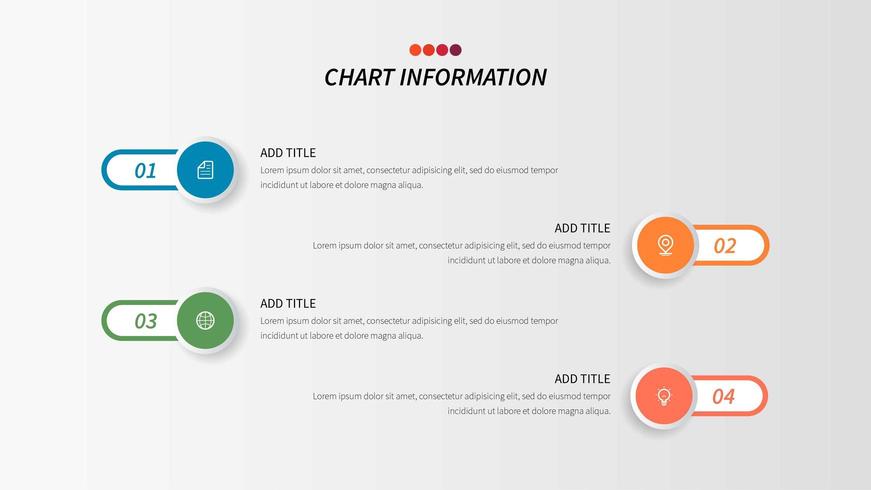 CHART INFORMATION

01

ADD TITLE
Lorem ipsum dolor sit amet, consectetur adipisicing elit, sed do eiusmod tempor incididunt ut labore et dolore magna aliqua.

ADD TITLE
Lorem ipsum dolor sit amet, consectetur adipisicing elit, sed do eiusmod tempor incididunt ut labore et dolore magna aliqua.

02

03

ADD TITLE
Lorem ipsum dolor sit amet, consectetur adipisicing elit, sed do eiusmod tempor incididunt ut labore et dolore magna aliqua.

ADD TITLE
Lorem ipsum dolor sit amet, consectetur adipisicing elit, sed do eiusmod tempor incididunt ut labore et dolore magna aliqua.

04