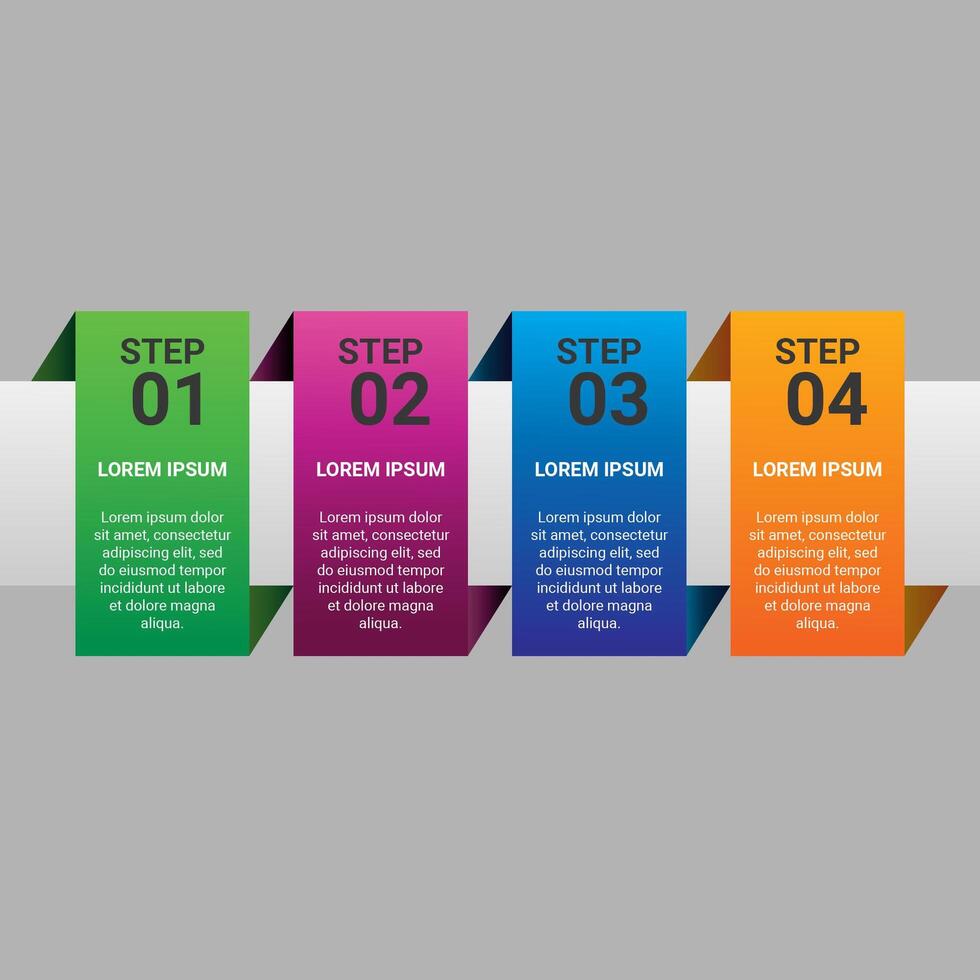 STEP
01

LOREM IPSUM

Lorem ipsum dolor sit amet, consectetur adipiscing elit, sed do eiusmod tempor incididunt ut labore et dolore magna aliqua.

STEP
02

LOREM IPSUM

Lorem ipsum dolor sit amet, consectetur adipiscing elit, sed do eiusmod tempor incididunt ut labore et dolore magna aliqua.

STEP
03

LOREM IPSUM

Lorem ipsum dolor sit amet, consectetur adipiscing elit, sed do eiusmod tempor incididunt ut labore et dolore magna aliqua.

STEP
04

LOREM IPSUM

Lorem ipsum dolor sit amet, consectetur adipiscing elit, sed do eiusmod tempor incididunt ut labore et dolore magna aliqua.