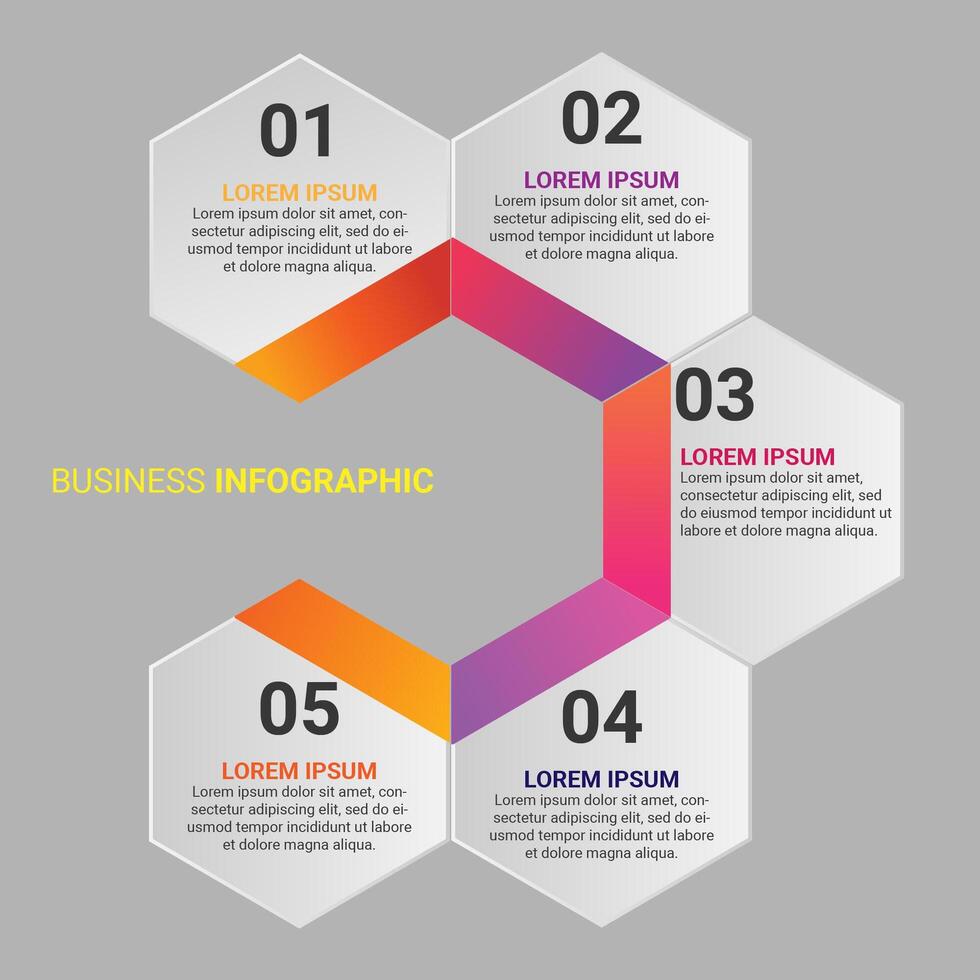 01
LOREM IPSUM
Lorem ipsum dolor sit amet, consectetur adipiscing elit, sed do eiusmod tempor incididunt ut labore et dolore magna aliqua.

02
LOREM IPSUM
Lorem ipsum dolor sit amet, consectetur adipiscing elit, sed do eiusmod tempor incididunt ut labore et dolore magna aliqua.

03
LOREM IPSUM
Lorem ipsum dolor sit amet, consectetur adipiscing elit, sed do eiusmod tempor incididunt ut labore et dolore magna aliqua.

BUSINESS INFOGRAPHIC

05
LOREM IPSUM
Lorem ipsum dolor sit amet, consectetur adipiscing elit, sed do eiusmod tempor incididunt ut labore et dolore magna aliqua.

04
LOREM IPSUM
Lorem ipsum dolor sit amet, consectetur adipiscing elit, sed do eiusmod tempor incididunt ut labore et dolore magna aliqua.