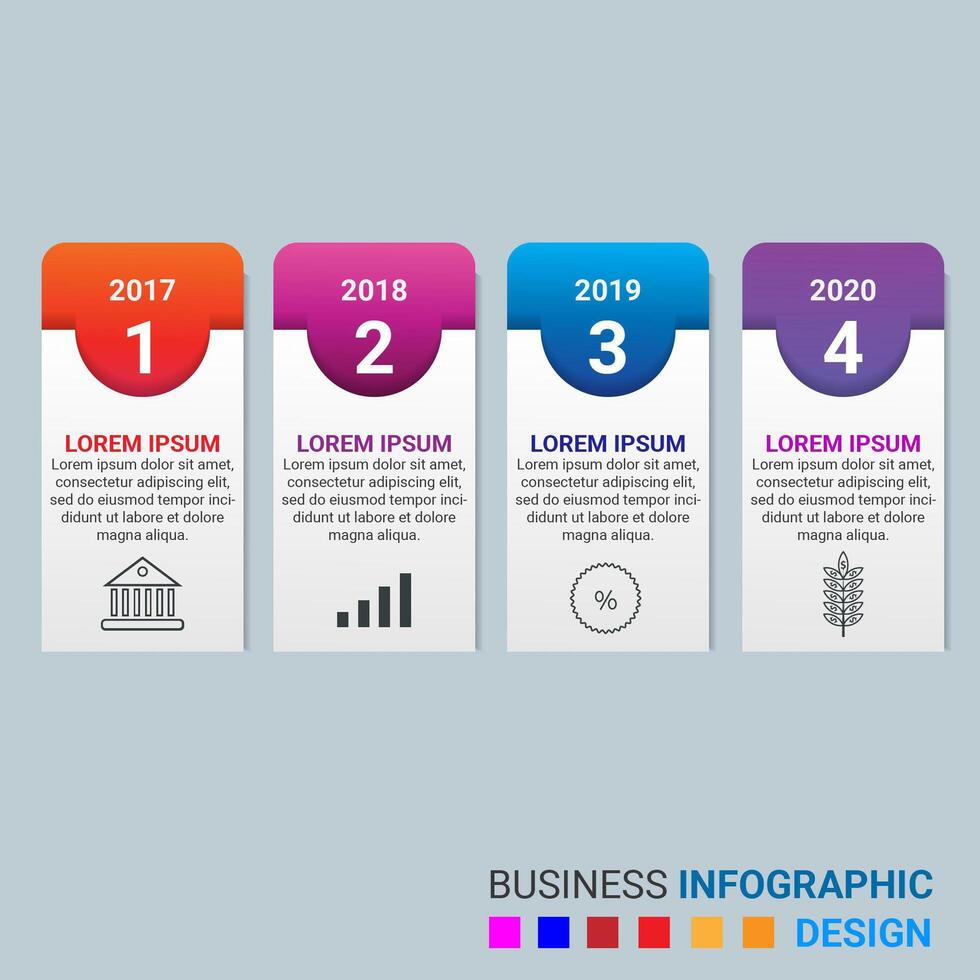 2017
1
LOREM IPSUM
Lorem ipsum dolor sit amet, consectetur adipiscing elit, sed do eiusmod tempor incididunt ut labore et dolore magna aliqua.

2018
2
LOREM IPSUM
Lorem ipsum dolor sit amet, consectetur adipiscing elit, sed do eiusmod tempor incididunt ut labore et dolore magna aliqua.

2019
3
LOREM IPSUM
Lorem ipsum dolor sit amet, consectetur adipiscing elit, sed do eiusmod tempor incididunt ut labore et dolore magna aliqua.
%

2020
4
LOREM IPSUM
Lorem ipsum dolor sit amet, consectetur adipiscing elit, sed do eiusmod tempor incididunt ut labore et dolore magna aliqua.

BUSINESS INFOGRAPHIC
DESIGN