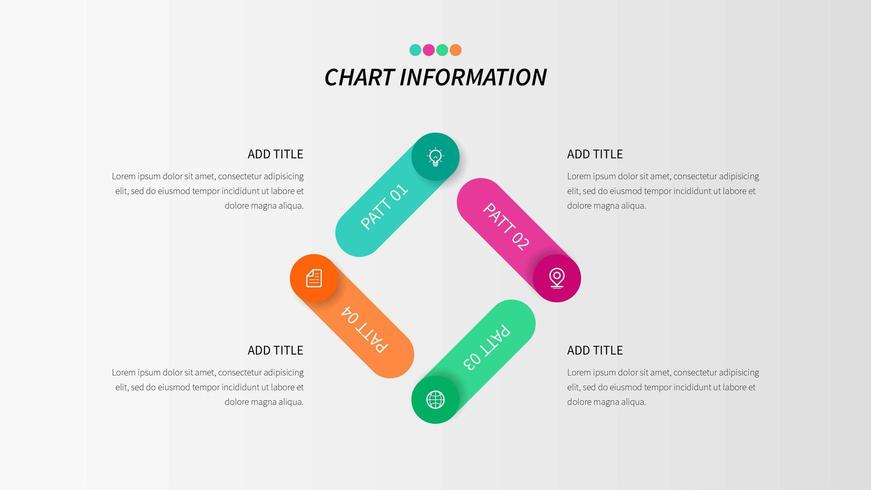 CHART INFORMATION

ADD TITLE

Lorem ipsum dolor sit amet, consectetur adipisicing elit, sed do eiusmod tempor incididunt ut labore et dolore magna aliqua.

ADD TITLE

Lorem ipsum dolor sit amet, consectetur adipisicing elit, sed do eiusmod tempor incididunt ut labore et dolore magna aliqua.

PATT 01

PATT 02

PATT 04

PATT 03

ADD TITLE

Lorem ipsum dolor sit amet, consectetur adipisicing elit, sed do eiusmod tempor incididunt ut labore et dolore magna aliqua.

ADD TITLE

Lorem ipsum dolor sit amet, consectetur adipisicing elit, sed do eiusmod tempor incididunt ut labore et dolore magna aliqua.