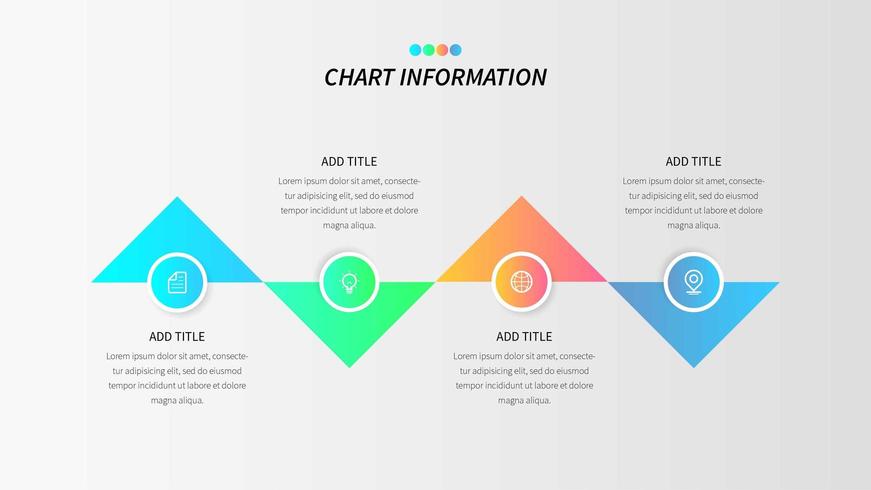 CHART INFORMATION

ADD TITLE
Lorem ipsum dolor sit amet, consectetur adipisicing elit, sed do eiusmod tempor incididunt ut labore et dolore magna aliqua.

ADD TITLE
Lorem ipsum dolor sit amet, consectetur adipisicing elit, sed do eiusmod tempor incididunt ut labore et dolore magna aliqua.

ADD TITLE
Lorem ipsum dolor sit amet, consectetur adipisicing elit, sed do eiusmod tempor incididunt ut labore et dolore magna aliqua.

ADD TITLE
Lorem ipsum dolor sit amet, consectetur adipisicing elit, sed do eiusmod tempor incididunt ut labore et dolore magna aliqua.