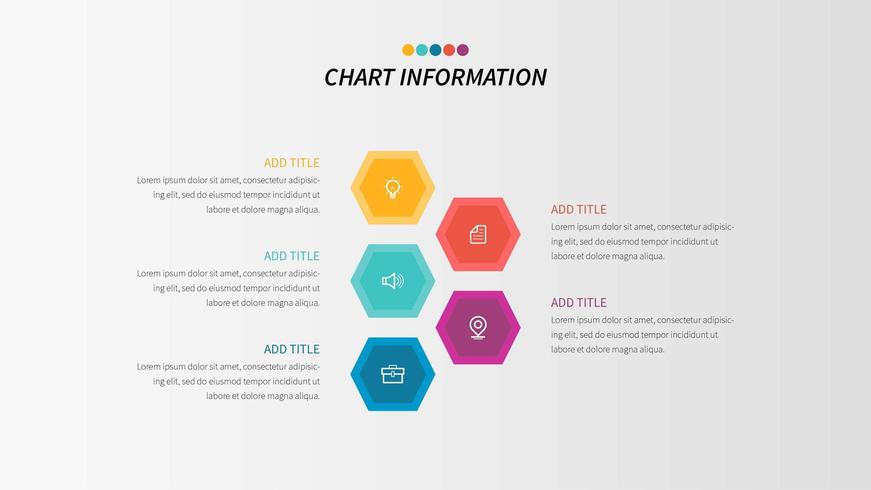 CHART INFORMATION

ADD TITLE
Lorem ipsum dolor sit amet, consectetur adipisicing elit, sed do eiusmod tempor incididunt ut labore et dolore magna aliqua.

ADD TITLE
Lorem ipsum dolor sit amet, consectetur adipisicing elit, sed do eiusmod tempor incididunt ut labore et dolore magna aliqua.

ADD TITLE
Lorem ipsum dolor sit amet, consectetur adipisicing elit, sed do eiusmod tempor incididunt ut labore et dolore magna aliqua.

ADD TITLE
Lorem ipsum dolor sit amet, consectetur adipisicing elit, sed do eiusmod tempor incididunt ut labore et dolore magna aliqua.

ADD TITLE
Lorem ipsum dolor sit amet, consectetur adipisicing elit, sed do eiusmod tempor incididunt ut labore et dolore magna aliqua.