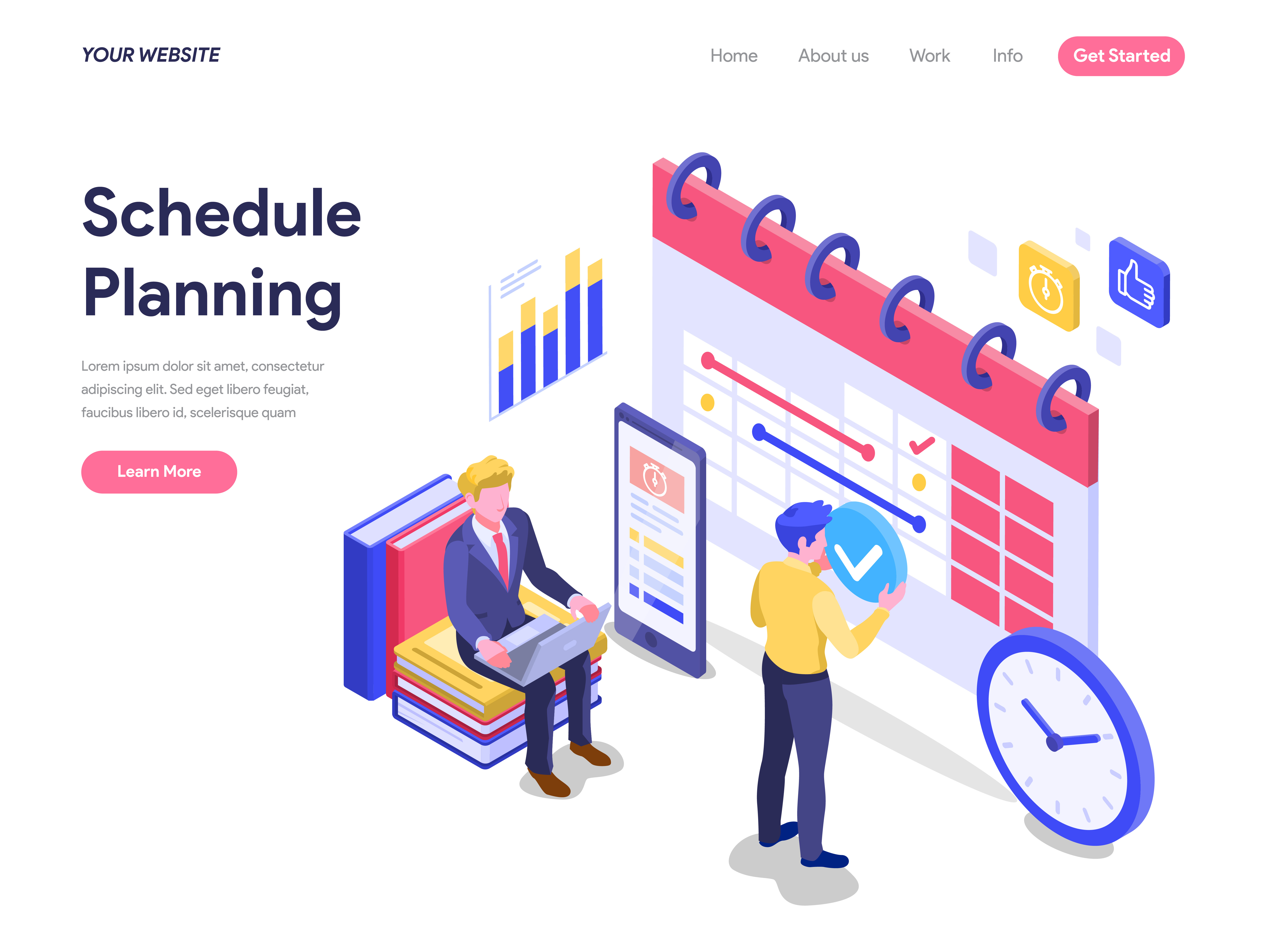 YOUR WEBSITE

Home About us Work Info Get Started

Schedule Planning

Lorem ipsum dolor sit amet, consectetur adipiscing elit. Sed eget libero feugiat, faucibus libero id, scelerisque quam

Learn More