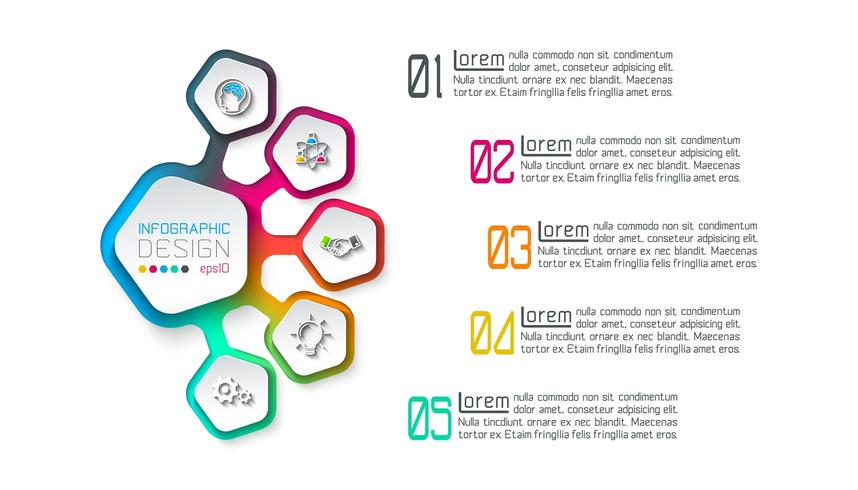 INFOGRAPHIC
DESIGN
eps10

01 Lorem nulla commodo non sit condimentum dolor amet, conseteur adpisicing elit. Nulla tincdiunt ornare ex nec blandit. Maecenas tortor ex. Etaim fringllia felis fringllia amet eros.

02 Lorem nulla commodo non sit condimentum dolor amet, conseteur adpisicing elit. Nulla tincdiunt ornare ex nec blandit. Maecenas tortor ex. Etaim fringllia felis fringllia amet eros.

03 Lorem nulla commodo non sit condimentum dolor amet, conseteur adpisicing elit. Nulla tincdiunt ornare ex nec blandit. Maecenas tortor ex. Etaim fringllia felis fringllia amet eros.

04 Lorem nulla commodo non sit condimentum dolor amet, conseteur adpisicing elit. Nulla tincdiunt ornare ex nec blandit. Maecenas tortor ex. Etaim fringllia felis fringllia amet eros.

05 Lorem nulla commodo non sit condimentum dolor amet, conseteur adpisicing elit. Nulla tincdiunt ornare ex nec blandit. Maecenas tortor ex. Etaim fringllia felis fringllia amet eros.