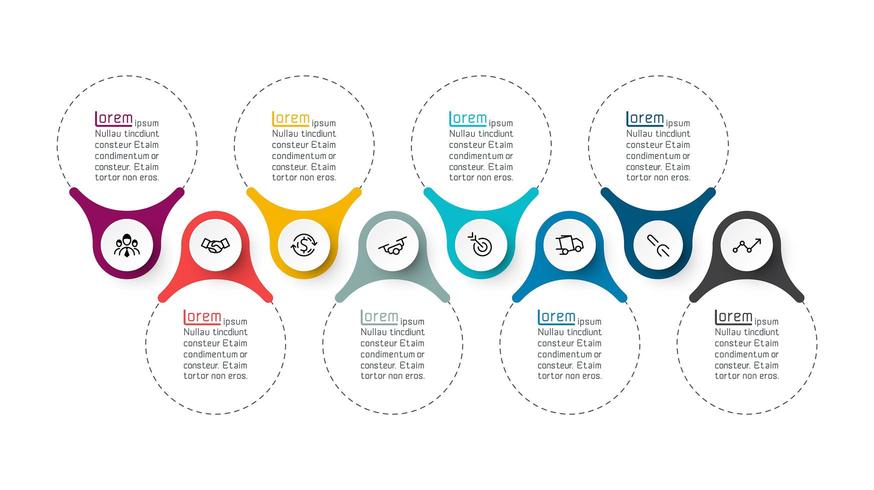 Lorem ipsum
Nullau tincdiunt consteur Etaim condimentum or consteur. Etaim tortor non eros.

Lorem ipsum
Nullau tincdiunt consteur Etaim condimentum or consteur. Etaim tortor non eros.

Lorem ipsum
Nullau tincdiunt consteur Etaim condimentum or consteur. Etaim tortor non eros.

Lorem ipsum
Nullau tincdiunt consteur Etaim condimentum or consteur. Etaim tortor non eros.

Lorem ipsum
Nullau tincdiunt consteur Etaim condimentum or consteur. Etaim tortor non eros.

Lorem ipsum
Nullau tincdiunt consteur Etaim condimentum or consteur. Etaim tortor non eros.

Lorem ipsum
Nullau tincdiunt consteur Etaim condimentum or consteur. Etaim tortor non eros.

Lorem ipsum
Nullau tincdiunt consteur Etaim condimentum or consteur. Etaim tortor non eros.