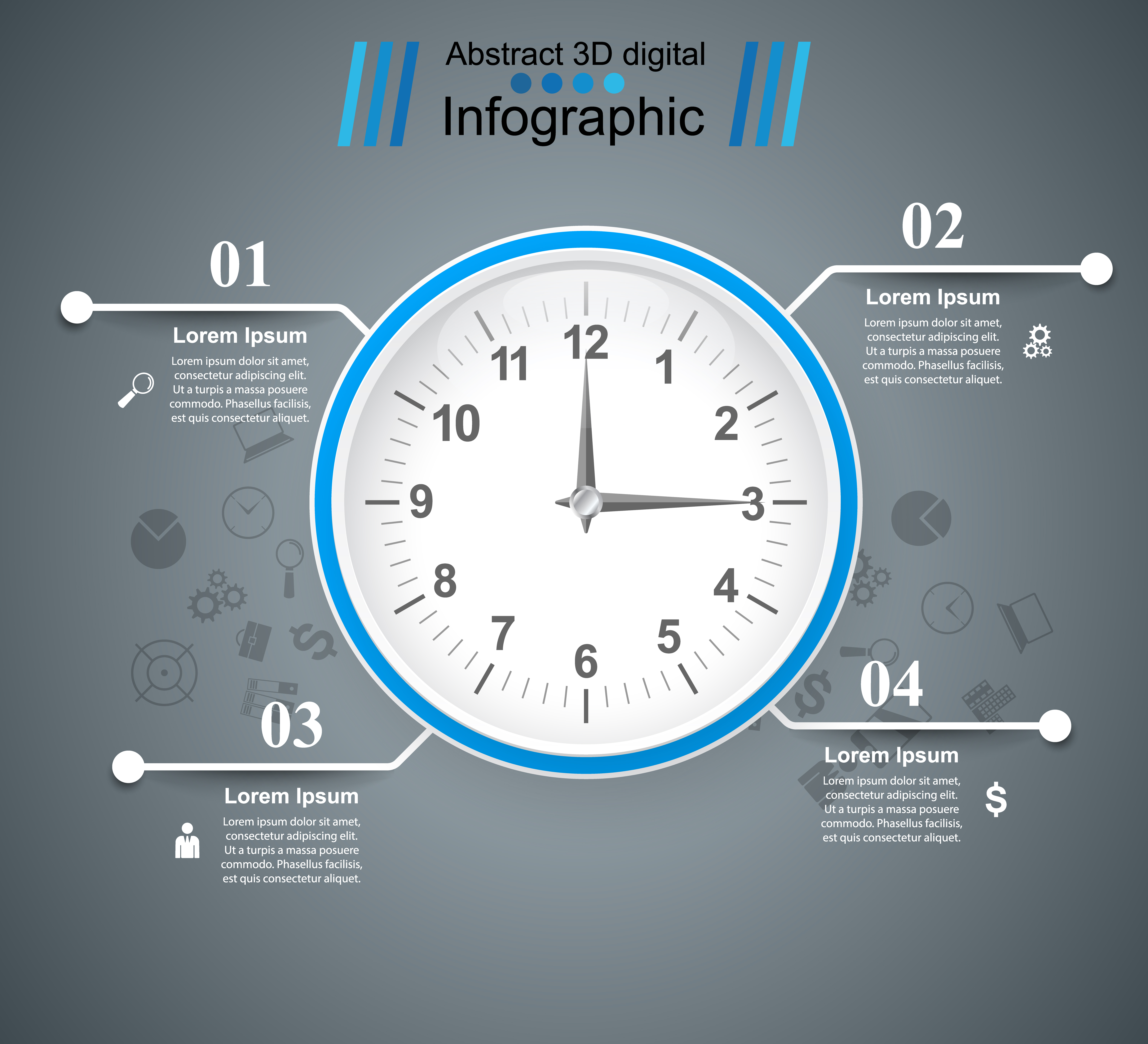 Abstract 3D digital
Infographic

01

Lorem Ipsum

Lorem ipsum dolor sit amet, consectetur adipiscing elit. Ut a turpis a massa posuere commodo. Phasellus facilisis, est quis consectetur aliquet.

02

Lorem Ipsum

Lorem ipsum dolor sit amet, consectetur adipiscing elit. Ut a turpis a massa posuere commodo. Phasellus facilisis, est quis consectetur aliquet.

12 1 2 3 4 5 6 7 8 9 10 11

03

Lorem Ipsum

Lorem ipsum dolor sit amet, consectetur adipiscing elit. Ut a turpis a massa posuere commodo. Phasellus facilisis, est quis consectetur aliquet.

04

Lorem Ipsum

Lorem ipsum dolor sit amet, consectetur adipiscing elit. Ut a turpis a massa posuere commodo. Phasellus facilisis, est quis consectetur aliquet.

$