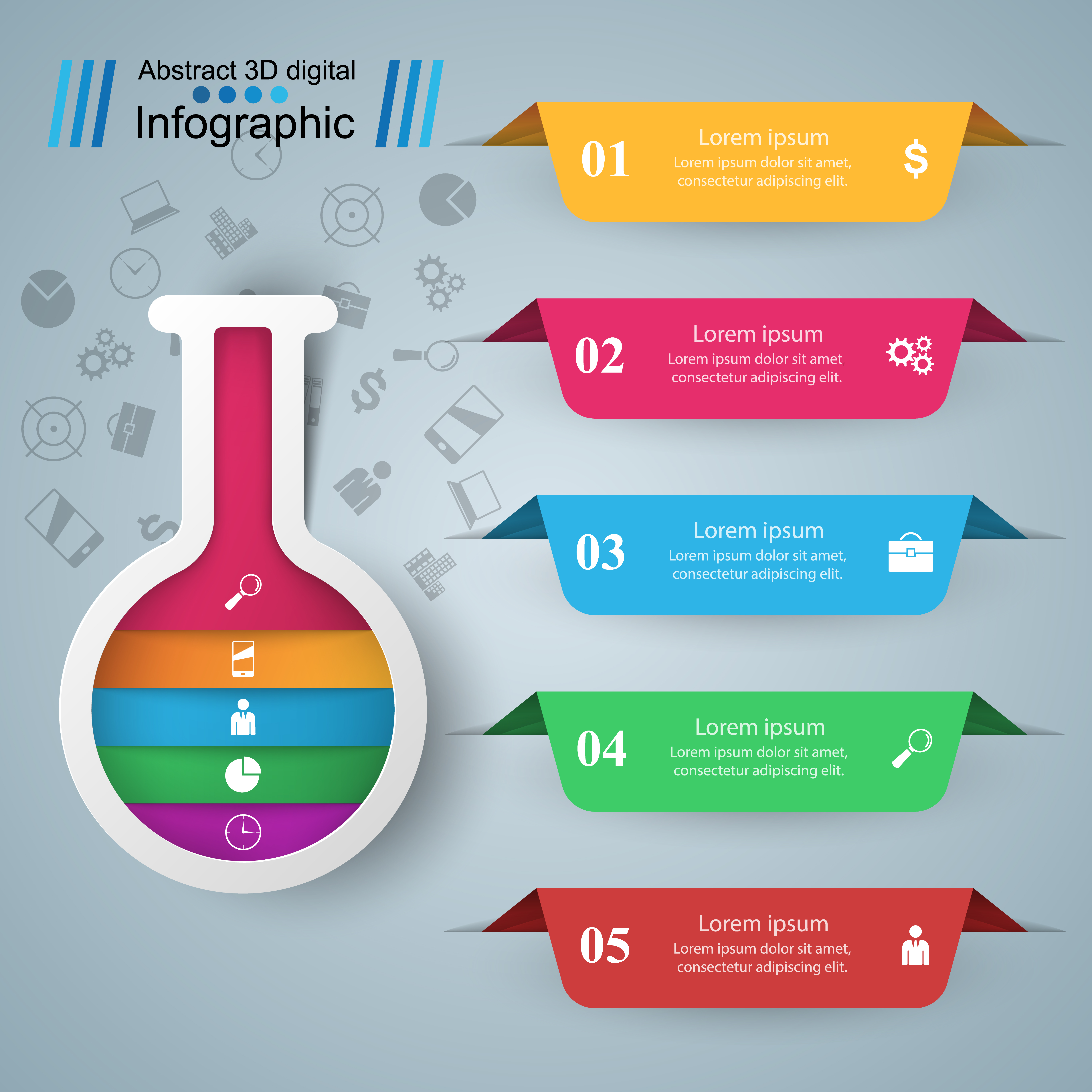 Abstract 3D digital
Infographic

01
Lorem ipsum
Lorem ipsum dolor sit amet, consectetur adipiscing elit.
$

02
Lorem ipsum
Lorem ipsum dolor sit amet consectetur adipiscing elit.

03
Lorem ipsum
Lorem ipsum dolor sit amet, consectetur adipiscing elit.

04
Lorem ipsum
Lorem ipsum dolor sit amet, consectetur adipiscing elit.

05
Lorem ipsum
Lorem ipsum dolor sit amet, consectetur adipiscing elit.