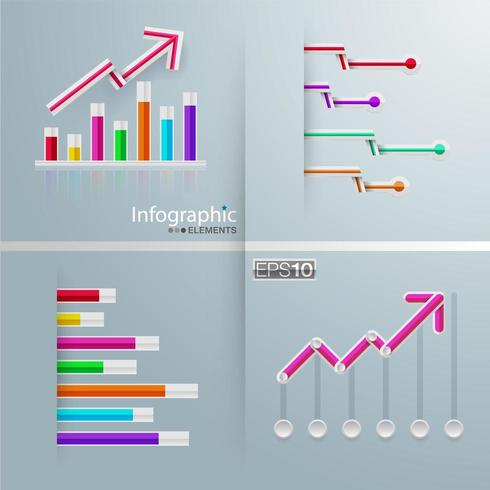 Infographic
ELEMENTS

EPS10