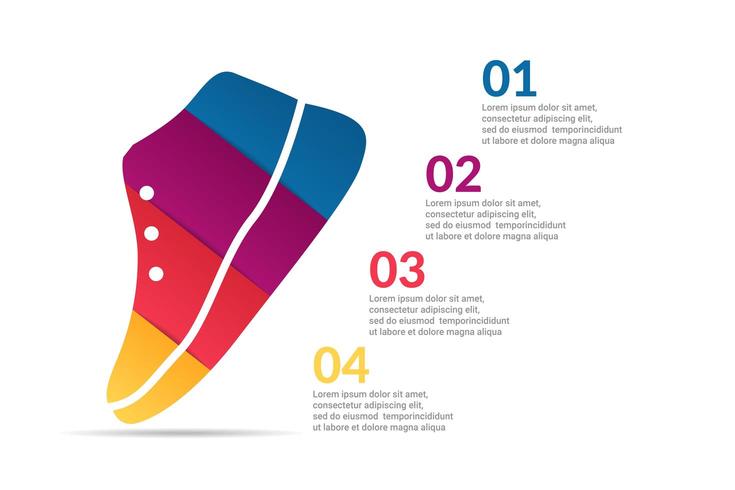 01

Lorem ipsum dolor sit amet, consectetur adipiscing elit, sed do eiusmod temporincididunt ut labore et dolore magna aliqua

02

Lorem ipsum dolor sit amet, consectetur adipiscing elit, sed do eiusmod temporincididunt ut labore et dolore magna aliqua

03

Lorem ipsum dolor sit amet, consectetur adipiscing elit, sed do eiusmod temporincididunt ut labore et dolore magna aliqua

04

Lorem ipsum dolor sit amet, consectetur adipiscing elit, sed do eiusmod temporincididunt ut labore et dolore magna aliqua