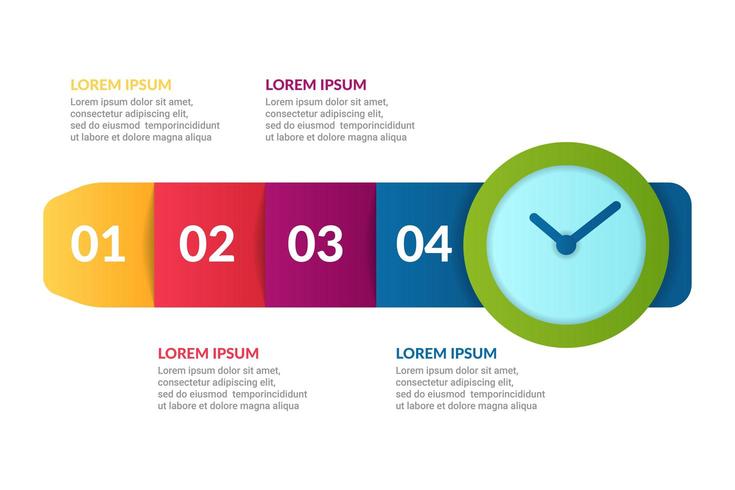 LOREM IPSUM
Lorem ipsum dolor sit amet, consectetur adipiscing elit, sed do eiusmod temporincididunt ut labore et dolore magna aliqua

LOREM IPSUM
Lorem ipsum dolor sit amet, consectetur adipiscing elit, sed do eiusmod temporincididunt ut labore et dolore magna aliqua

01

02

03

04

LOREM IPSUM
Lorem ipsum dolor sit amet, consectetur adipiscing elit, sed do eiusmod temporincididunt ut labore et dolore magna aliqua

LOREM IPSUM
Lorem ipsum dolor sit amet, consectetur adipiscing elit, sed do eiusmod temporincididunt ut labore et dolore magna aliqua