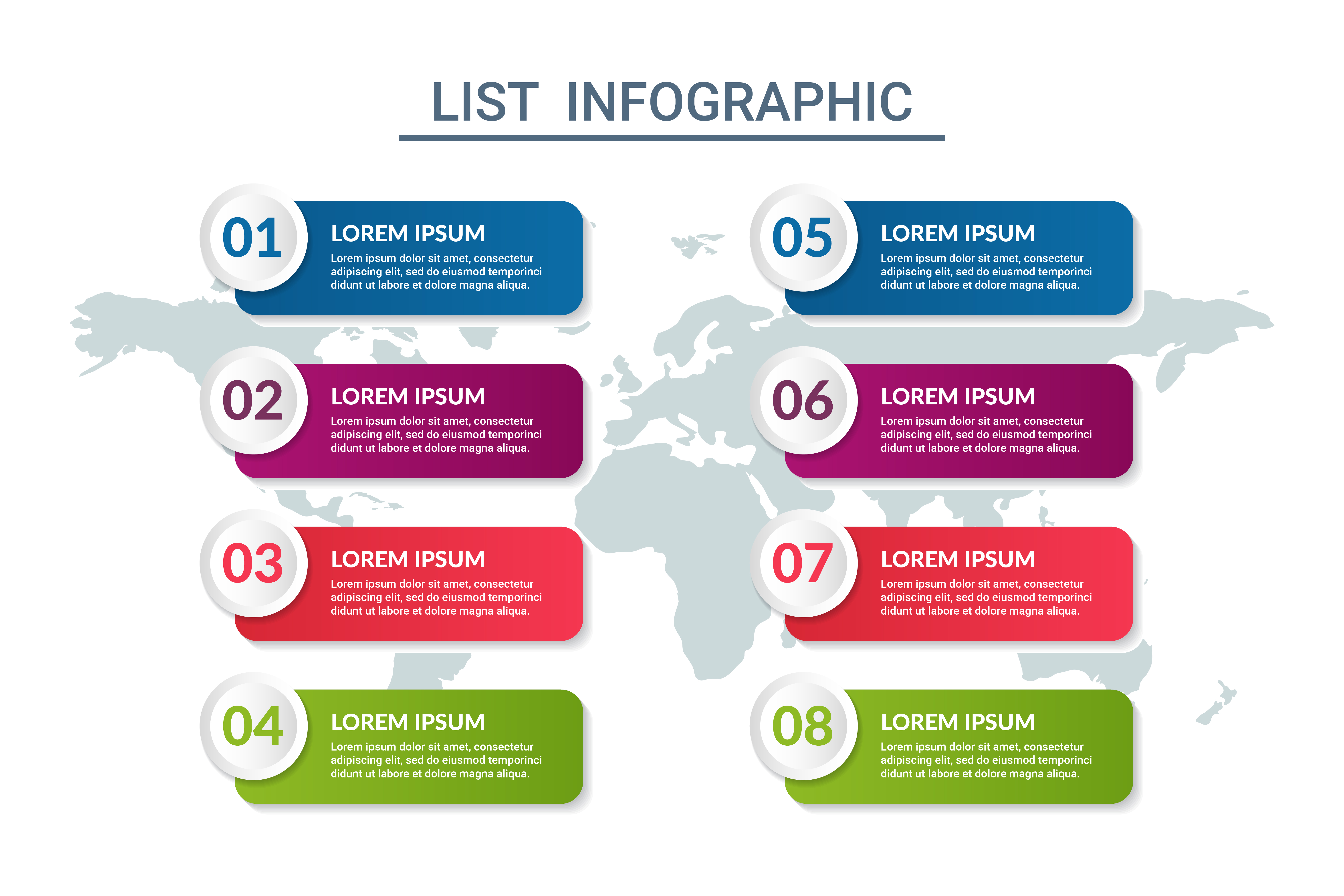 LIST INFOGRAPHIC

01
LOREM IPSUM
Lorem ipsum dolor sit amet, consectetur adipiscing elit, sed do eiusmod temporinci didunt ut labore et dolore magna aliqua.

02
LOREM IPSUM
Lorem ipsum dolor sit amet, consectetur adipiscing elit, sed do eiusmod temporinci didunt ut labore et dolore magna aliqua.

03
LOREM IPSUM
Lorem ipsum dolor sit amet, consectetur adipiscing elit, sed do eiusmod temporinci didunt ut labore et dolore magna aliqua.

04
LOREM IPSUM
Lorem ipsum dolor sit amet, consectetur adipiscing elit, sed do eiusmod temporinci didunt ut labore et dolore magna aliqua.

05
LOREM IPSUM
Lorem ipsum dolor sit amet, consectetur adipiscing elit, sed do eiusmod temporinci didunt ut labore et dolore magna aliqua.

06
LOREM IPSUM
Lorem ipsum dolor sit amet, consectetur adipiscing elit, sed do eiusmod temporinci didunt ut labore et dolore magna aliqua.

07
LOREM IPSUM
Lorem ipsum dolor sit amet, consectetur adipiscing elit, sed do eiusmod temporinci didunt ut labore et dolore magna aliqua.

08
LOREM IPSUM
Lorem ipsum dolor sit amet, consectetur adipiscing elit, sed do eiusmod temporinci didunt ut labore et dolore magna aliqua.