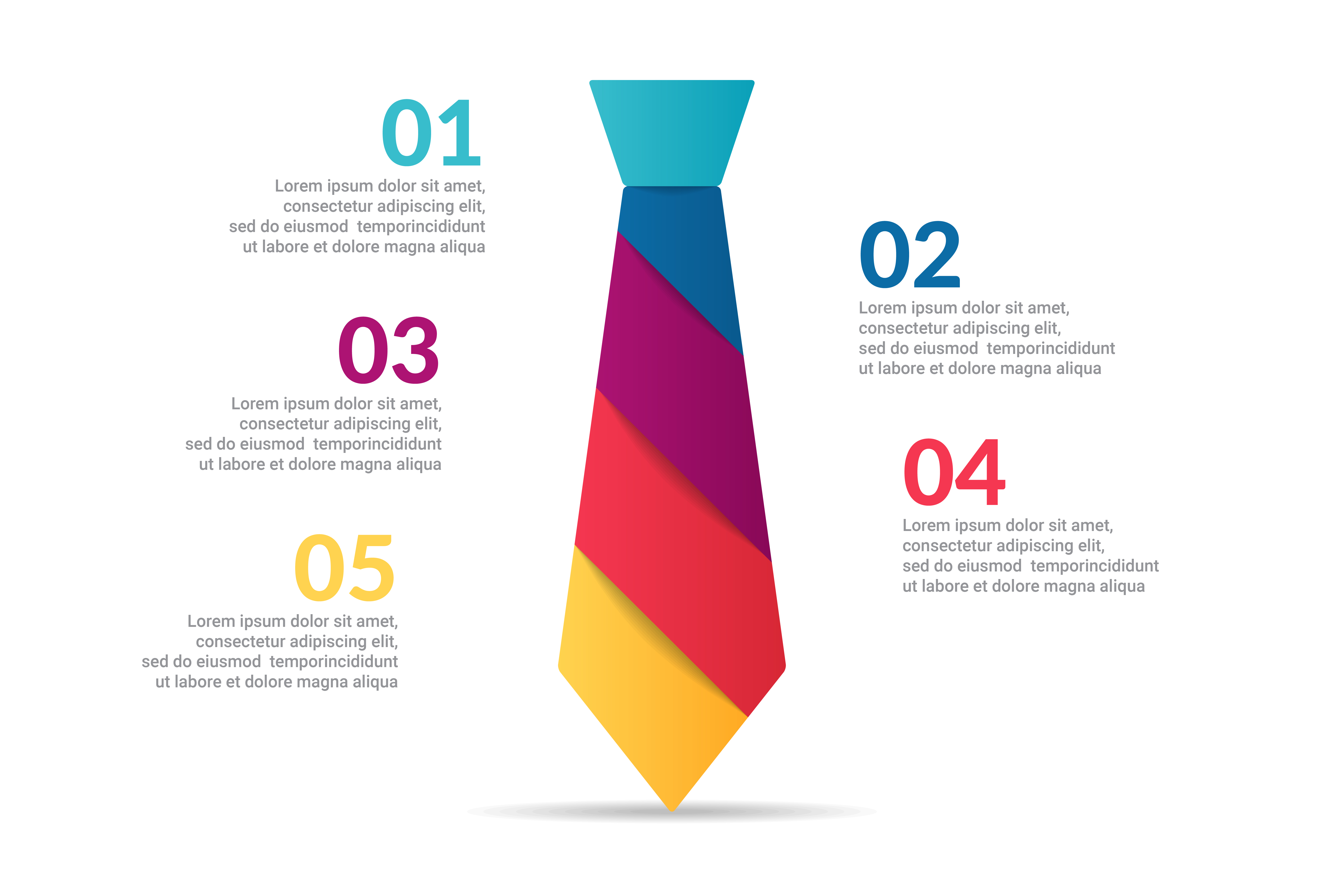 01

Lorem ipsum dolor sit amet, consectetur adipiscing elit, sed do eiusmod temporincididunt ut labore et dolore magna aliqua

02

Lorem ipsum dolor sit amet, consectetur adipiscing elit, sed do eiusmod temporincididunt ut labore et dolore magna aliqua

03

Lorem ipsum dolor sit amet, consectetur adipiscing elit, sed do eiusmod temporincididunt ut labore et dolore magna aliqua

04

Lorem ipsum dolor sit amet, consectetur adipiscing elit, sed do eiusmod temporincididunt ut labore et dolore magna aliqua

05

Lorem ipsum dolor sit amet, consectetur adipiscing elit, sed do eiusmod temporincididunt ut labore et dolore magna aliqua