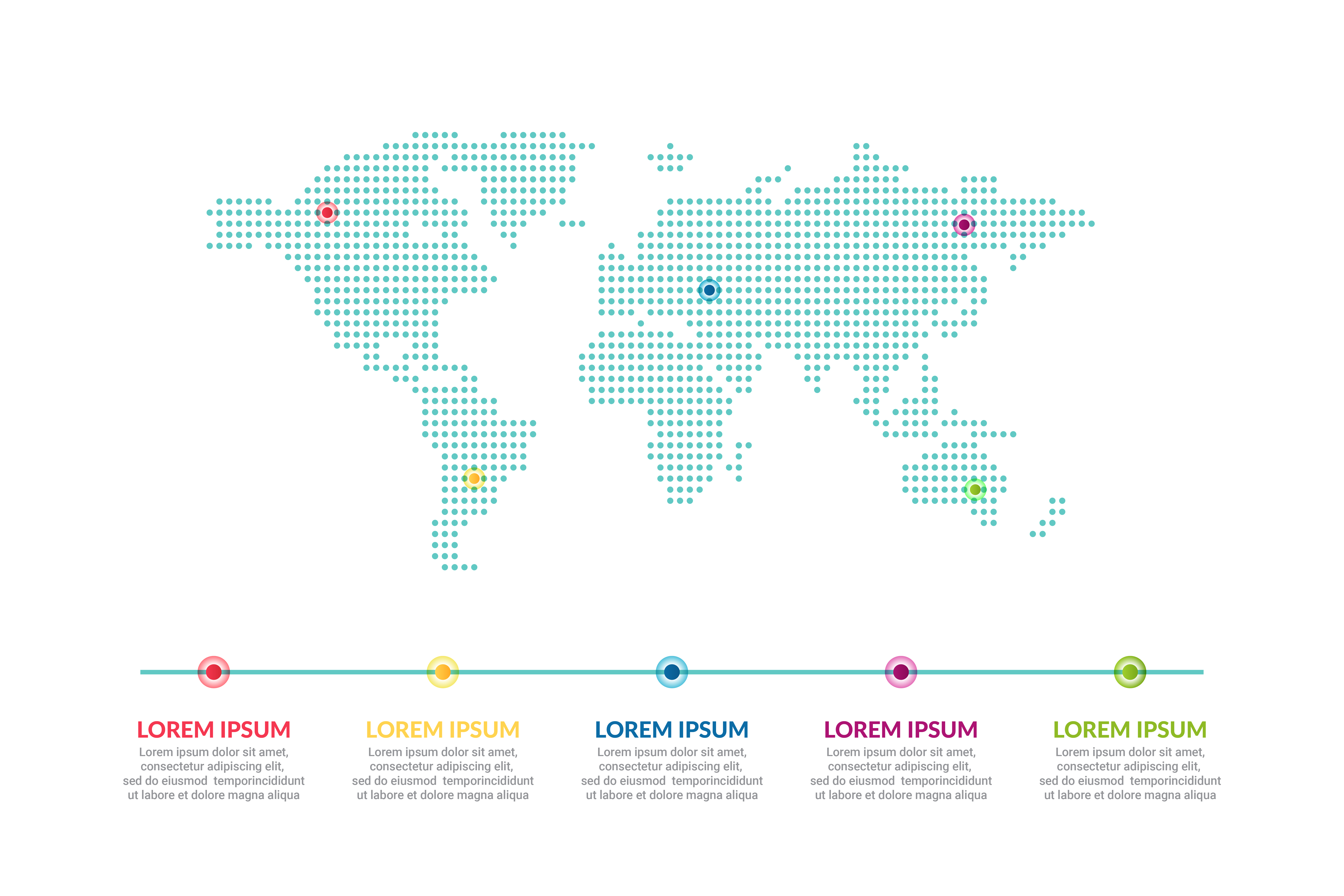 LOREM IPSUM
Lorem ipsum dolor sit amet, consectetur adipiscing elit, sed do eiusmod temporincididunt ut labore et dolore magna aliqua

LOREM IPSUM
Lorem ipsum dolor sit amet, consectetur adipiscing elit, sed do eiusmod temporincididunt ut labore et dolore magna aliqua

LOREM IPSUM
Lorem ipsum dolor sit amet, consectetur adipiscing elit, sed do eiusmod temporincididunt ut labore et dolore magna aliqua

LOREM IPSUM
Lorem ipsum dolor sit amet, consectetur adipiscing elit, sed do eiusmod temporincididunt ut labore et dolore magna aliqua

LOREM IPSUM
Lorem ipsum dolor sit amet, consectetur adipiscing elit, sed do eiusmod temporincididunt ut labore et dolore magna aliqua