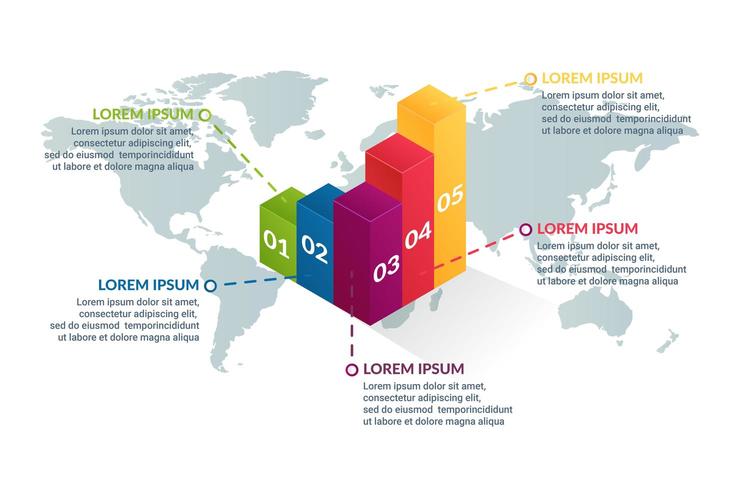 LOREM IPSUM
Lorem ipsum dolor sit amet, consectetur adipiscing elit, sed do eiusmod temporincididunt ut labore et dolore magna aliqua

LOREM IPSUM
Lorem ipsum dolor sit amet, consectetur adipiscing elit, sed do eiusmod temporincididunt ut labore et dolore magna aliqua

01
02
03
04
05

LOREM IPSUM
Lorem ipsum dolor sit amet, consectetur adipiscing elit, sed do eiusmod temporincididunt ut labore et dolore magna aliqua

LOREM IPSUM
Lorem ipsum dolor sit amet, consectetur adipiscing elit, sed do eiusmod temporincididunt ut labore et dolore magna aliqua

LOREM IPSUM
Lorem ipsum dolor sit amet, consectetur adipiscing elit, sed do eiusmod temporincididunt ut labore et dolore magna aliqua