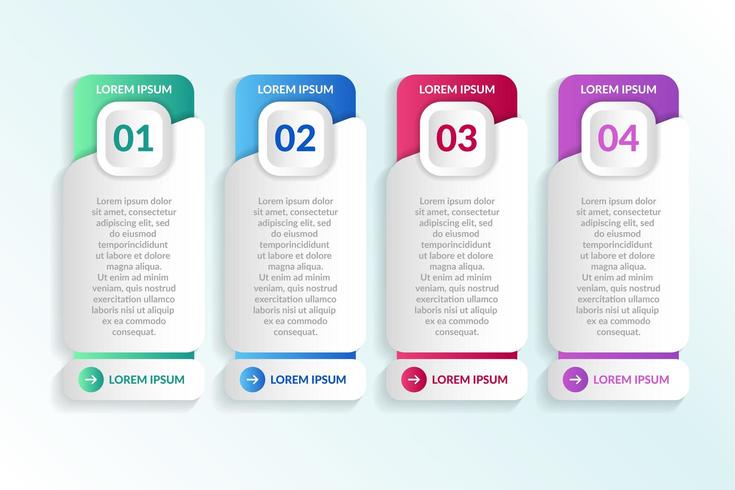 LOREM IPSUM

01

Lorem ipsum dolor sit amet, consectetur adipiscing elit, sed do eiusmod temporincididunt ut labore et dolore magna aliqua. Ut enim ad minim veniam, quis nostrud exercitation ullamco laboris nisi ut aliquip ex ea commodo consequat.

LOREM IPSUM

LOREM IPSUM

02

Lorem ipsum dolor sit amet, consectetur adipiscing elit, sed do eiusmod temporincididunt ut labore et dolore magna aliqua. Ut enim ad minim veniam, quis nostrud exercitation ullamco laboris nisi ut aliquip ex ea commodo consequat.

LOREM IPSUM

LOREM IPSUM

03

Lorem ipsum dolor sit amet, consectetur adipiscing elit, sed do eiusmod temporincididunt ut labore et dolore magna aliqua. Ut enim ad minim veniam, quis nostrud exercitation ullamco laboris nisi ut aliquip ex ea commodo consequat.

LOREM IPSUM

LOREM IPSUM

04

Lorem ipsum dolor sit amet, consectetur adipiscing elit, sed do eiusmod temporincididunt ut labore et dolore magna aliqua. Ut enim ad minim veniam, quis nostrud exercitation ullamco laboris nisi ut aliquip ex ea commodo consequat.

LOREM IPSUM