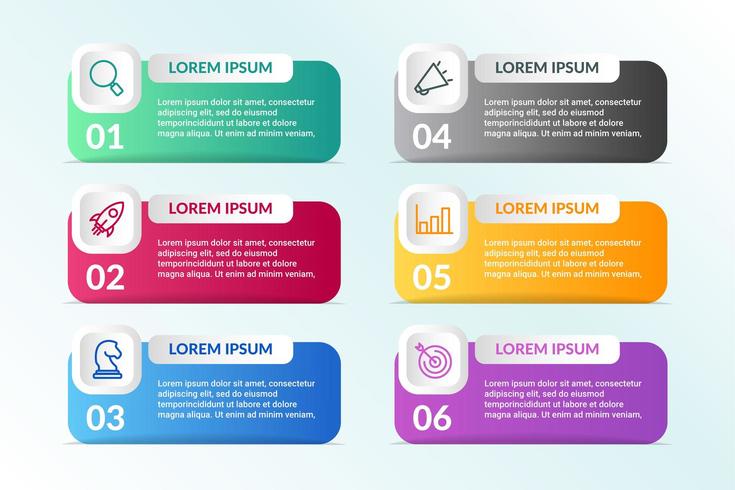 LOREM IPSUM

Lorem ipsum dolor sit amet, consectetur adipiscing elit, sed do eiusmod temporincididunt ut labore et dolore magna aliqua. Ut enim ad minim veniam,

01

LOREM IPSUM

Lorem ipsum dolor sit amet, consectetur adipiscing elit, sed do eiusmod temporincididunt ut labore et dolore magna aliqua. Ut enim ad minim veniam,

02

LOREM IPSUM

Lorem ipsum dolor sit amet, consectetur adipiscing elit, sed do eiusmod temporincididunt ut labore et dolore magna aliqua. Ut enim ad minim veniam,

03

LOREM IPSUM

Lorem ipsum dolor sit amet, consectetur adipiscing elit, sed do eiusmod temporincididunt ut labore et dolore magna aliqua. Ut enim ad minim veniam,

04

LOREM IPSUM

Lorem ipsum dolor sit amet, consectetur adipiscing elit, sed do eiusmod temporincididunt ut labore et dolore magna aliqua. Ut enim ad minim veniam,

05

LOREM IPSUM

Lorem ipsum dolor sit amet, consectetur adipiscing elit, sed do eiusmod temporincididunt ut labore et dolore magna aliqua. Ut enim ad minim veniam,

06