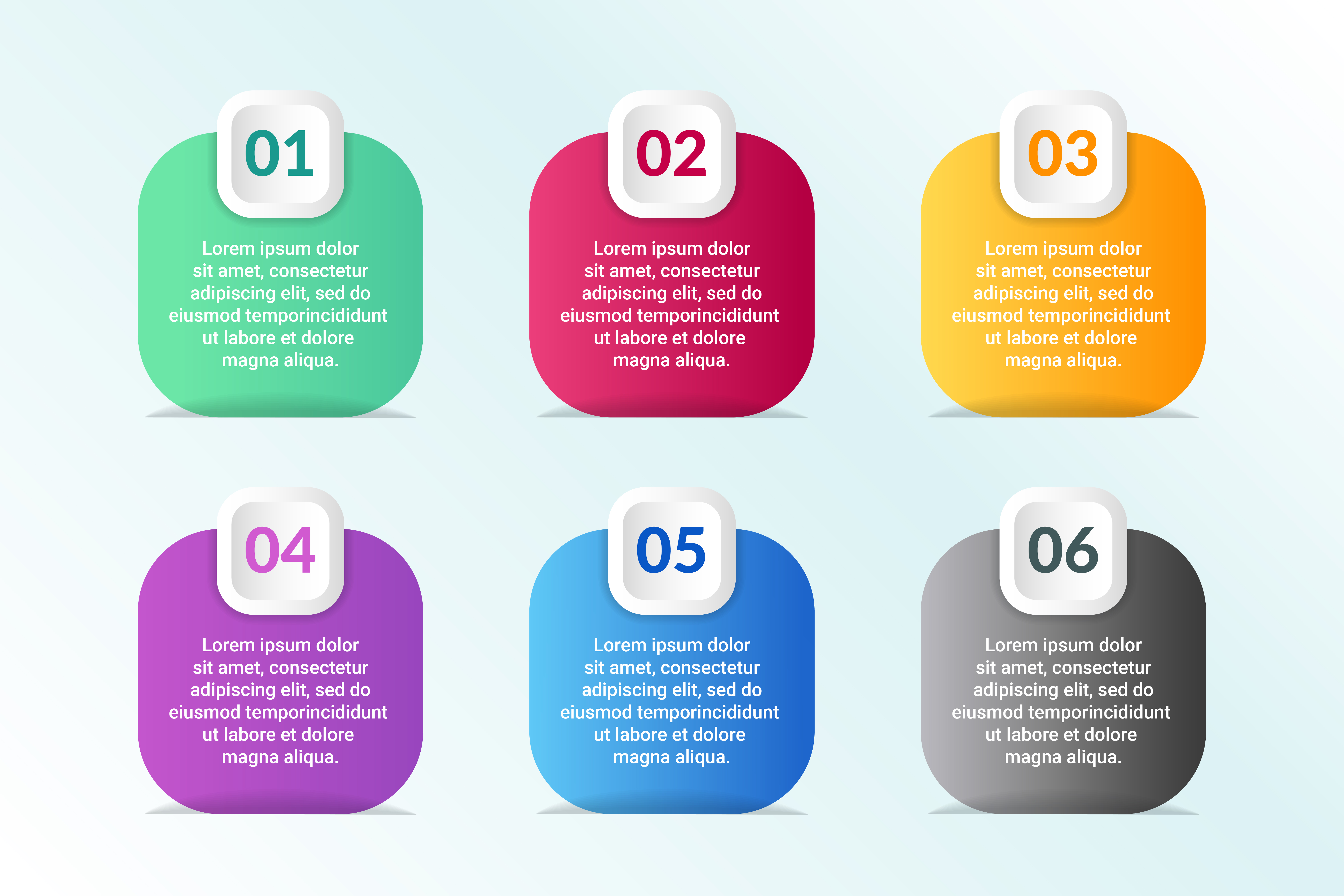 01

Lorem ipsum dolor sit amet, consectetur adipiscing elit, sed do eiusmod temporincididunt ut labore et dolore magna aliqua.

02

Lorem ipsum dolor sit amet, consectetur adipiscing elit, sed do eiusmod temporincididunt ut labore et dolore magna aliqua.

03

Lorem ipsum dolor sit amet, consectetur adipiscing elit, sed do eiusmod temporincididunt ut labore et dolore magna aliqua.

04

Lorem ipsum dolor sit amet, consectetur adipiscing elit, sed do eiusmod temporincididunt ut labore et dolore magna aliqua.

05

Lorem ipsum dolor sit amet, consectetur adipiscing elit, sed do eiusmod temporincididunt ut labore et dolore magna aliqua.

06

Lorem ipsum dolor sit amet, consectetur adipiscing elit, sed do eiusmod temporincididunt ut labore et dolore magna aliqua.