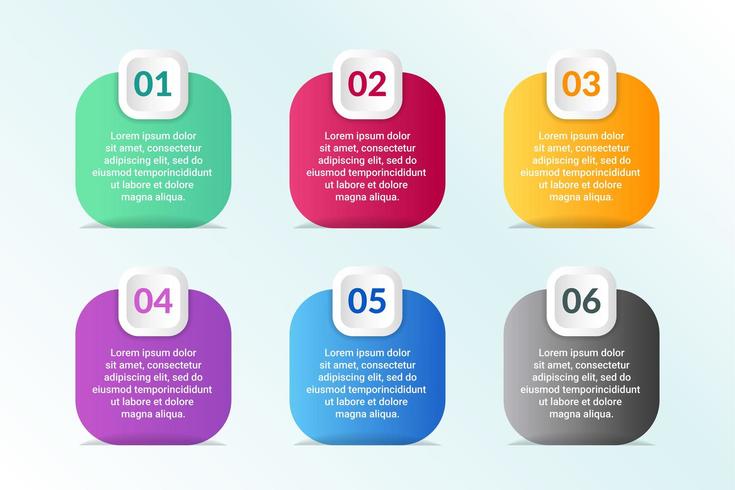 01

Lorem ipsum dolor sit amet, consectetur adipiscing elit, sed do eiusmod temporincididunt ut labore et dolore magna aliqua.

02

Lorem ipsum dolor sit amet, consectetur adipiscing elit, sed do eiusmod temporincididunt ut labore et dolore magna aliqua.

03

Lorem ipsum dolor sit amet, consectetur adipiscing elit, sed do eiusmod temporincididunt ut labore et dolore magna aliqua.

04

Lorem ipsum dolor sit amet, consectetur adipiscing elit, sed do eiusmod temporincididunt ut labore et dolore magna aliqua.

05

Lorem ipsum dolor sit amet, consectetur adipiscing elit, sed do eiusmod temporincididunt ut labore et dolore magna aliqua.

06

Lorem ipsum dolor sit amet, consectetur adipiscing elit, sed do eiusmod temporincididunt ut labore et dolore magna aliqua.