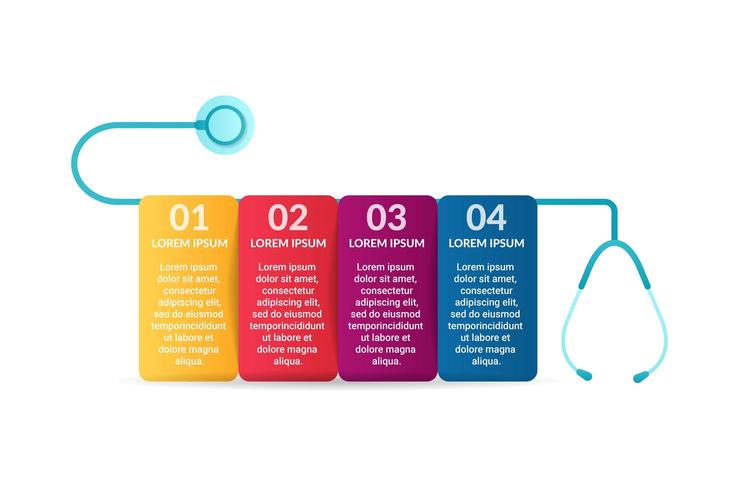 01
LOREM IPSUM
Lorem ipsum dolor sit amet, consectetur adipiscing elit, sed do eiusmod temporincididunt ut labore et dolore magna aliqua.

02
LOREM IPSUM
Lorem ipsum dolor sit amet, consectetur adipiscing elit, sed do eiusmod temporincididunt ut labore et dolore magna aliqua.

03
LOREM IPSUM
Lorem ipsum dolor sit amet, consectetur adipiscing elit, sed do eiusmod temporincididunt ut labore et dolore magna aliqua.

04
LOREM IPSUM
Lorem ipsum dolor sit amet, consectetur adipiscing elit, sed do eiusmod temporincididunt ut labore et dolore magna aliqua.