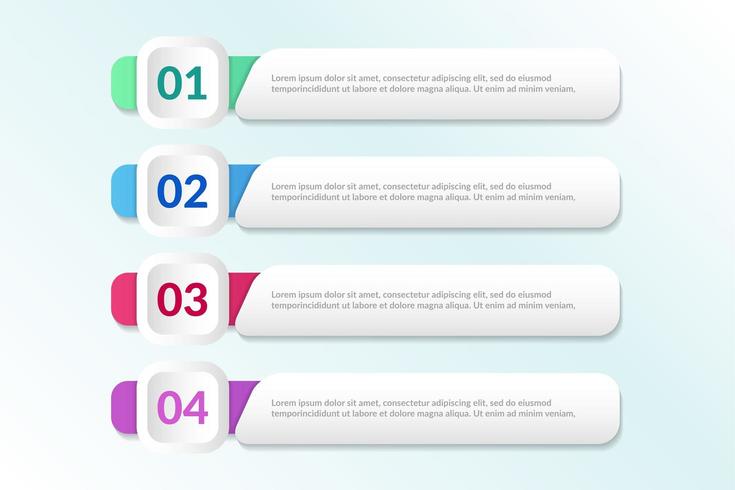 01

Lorem ipsum dolor sit amet, consectetur adipiscing elit, sed do eiusmod temporincididunt ut labore et dolore magna aliqua. Ut enim ad minim veniam,

02

Lorem ipsum dolor sit amet, consectetur adipiscing elit, sed do eiusmod temporincididunt ut labore et dolore magna aliqua. Ut enim ad minim veniam,

03

Lorem ipsum dolor sit amet, consectetur adipiscing elit, sed do eiusmod temporincididunt ut labore et dolore magna aliqua. Ut enim ad minim veniam,

04

Lorem ipsum dolor sit amet, consectetur adipiscing elit, sed do eiusmod temporincididunt ut labore et dolore magna aliqua. Ut enim ad minim veniam,