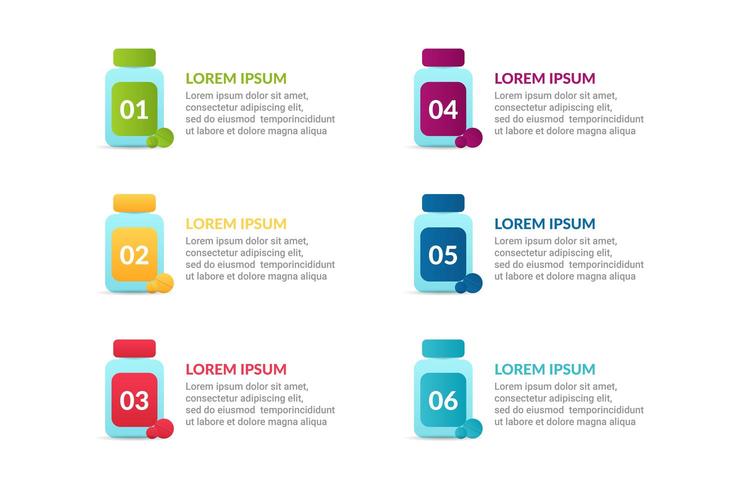 01

LOREM IPSUM
Lorem ipsum dolor sit amet, consectetur adipiscing elit, sed do eiusmod temporincididunt ut labore et dolore magna aliqua

02

LOREM IPSUM
Lorem ipsum dolor sit amet, consectetur adipiscing elit, sed do eiusmod temporincididunt ut labore et dolore magna aliqua

03

LOREM IPSUM
Lorem ipsum dolor sit amet, consectetur adipiscing elit, sed do eiusmod temporincididunt ut labore et dolore magna aliqua

04

LOREM IPSUM
Lorem ipsum dolor sit amet, consectetur adipiscing elit, sed do eiusmod temporincididunt ut labore et dolore magna aliqua

05

LOREM IPSUM
Lorem ipsum dolor sit amet, consectetur adipiscing elit, sed do eiusmod temporincididunt ut labore et dolore magna aliqua

06

LOREM IPSUM
Lorem ipsum dolor sit amet, consectetur adipiscing elit, sed do eiusmod temporincididunt ut labore et dolore magna aliqua