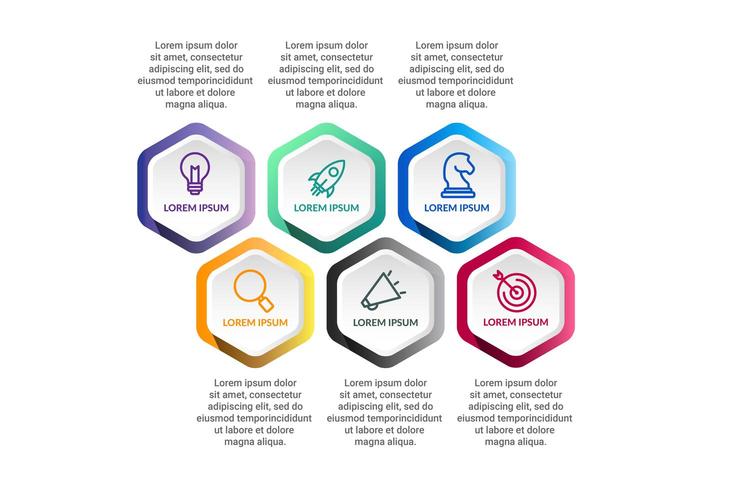 Lorem ipsum dolor sit amet, consectetur adipiscing elit, sed do eiusmod temporincididunt ut labore et dolore magna aliqua.

Lorem ipsum dolor sit amet, consectetur adipiscing elit, sed do eiusmod temporincididunt ut labore et dolore magna aliqua.

Lorem ipsum dolor sit amet, consectetur adipiscing elit, sed do eiusmod temporincididunt ut labore et dolore magna aliqua.

LOREM IPSUM

LOREM IPSUM

LOREM IPSUM

LOREM IPSUM

LOREM IPSUM

LOREM IPSUM

Lorem ipsum dolor sit amet, consectetur adipiscing elit, sed do eiusmod temporincididunt ut labore et dolore magna aliqua.

Lorem ipsum dolor sit amet, consectetur adipiscing elit, sed do eiusmod temporincididunt ut labore et dolore magna aliqua.

Lorem ipsum dolor sit amet, consectetur adipiscing elit, sed do eiusmod temporincididunt ut labore et dolore magna aliqua.