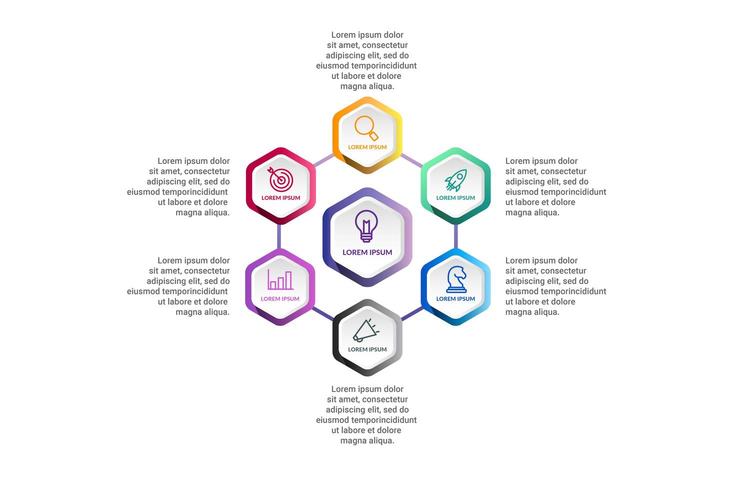 Lorem ipsum dolor sit amet, consectetur adipiscing elit, sed do eiusmod temporincididunt ut labore et dolore magna aliqua.

LOREM IPSUM

Lorem ipsum dolor sit amet, consectetur adipiscing elit, sed do eiusmod temporincididunt ut labore et dolore magna aliqua.

LOREM IPSUM

Lorem ipsum dolor sit amet, consectetur adipiscing elit, sed do eiusmod temporincididunt ut labore et dolore magna aliqua.

LOREM IPSUM

LOREM IPSUM

Lorem ipsum dolor sit amet, consectetur adipiscing elit, sed do eiusmod temporincididunt ut labore et dolore magna aliqua.

LOREM IPSUM

Lorem ipsum dolor sit amet, consectetur adipiscing elit, sed do eiusmod temporincididunt ut labore et dolore magna aliqua.

LOREM IPSUM

LOREM IPSUM

Lorem ipsum dolor sit amet, consectetur adipiscing elit, sed do eiusmod temporincididunt ut labore et dolore magna aliqua.