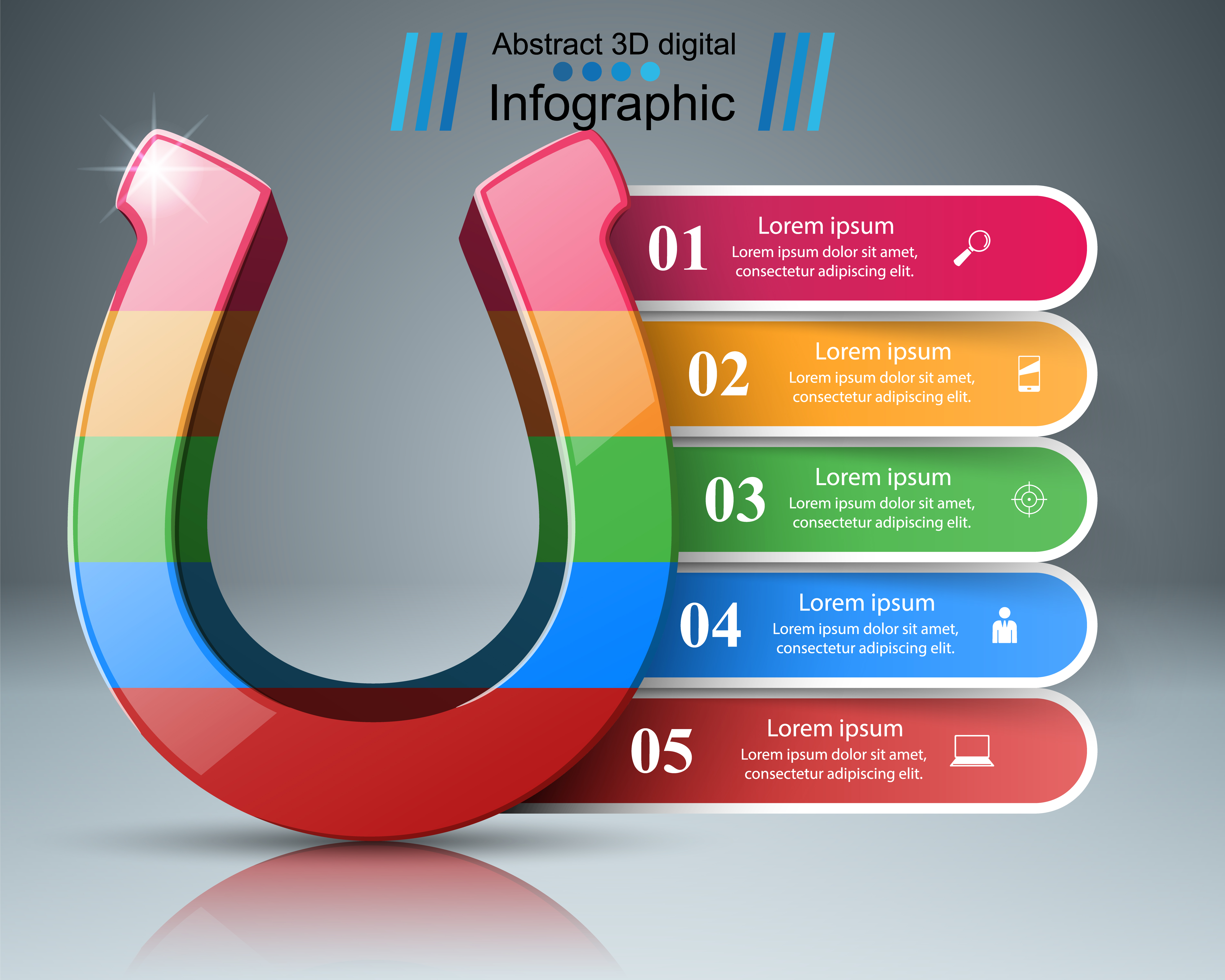 Abstract 3D digital

Infographic

01
Lorem ipsum
Lorem ipsum dolor sit amet, consectetur adipiscing elit.

02
Lorem ipsum
Lorem ipsum dolor sit amet, consectetur adipiscing elit.

03
Lorem ipsum
Lorem ipsum dolor sit amet, consectetur adipiscing elit.

04
Lorem ipsum
Lorem ipsum dolor sit amet, consectetur adipiscing elit.

05
Lorem ipsum
Lorem ipsum dolor sit amet, consectetur adipiscing elit.