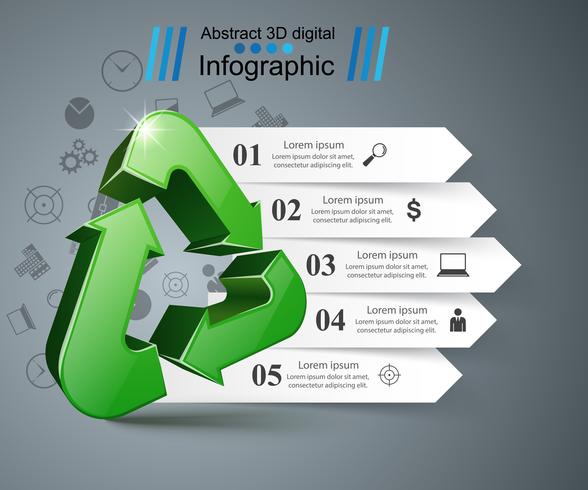 Abstract 3D digital
Infographic

01
Lorem ipsum
Lorem ipsum dolor sit amet, consectetur adipiscing elit.

02
Lorem ipsum
Lorem ipsum dolor sit amet, consectetur adipiscing elit.
$

03
Lorem ipsum
Lorem ipsum dolor sit amet, consectetur adipiscing elit.

04
Lorem ipsum
Lorem ipsum dolor sit amet, consectetur adipiscing elit.

05
Lorem ipsum
Lorem ipsum dolor sit amet, consectetur adipiscing elit.