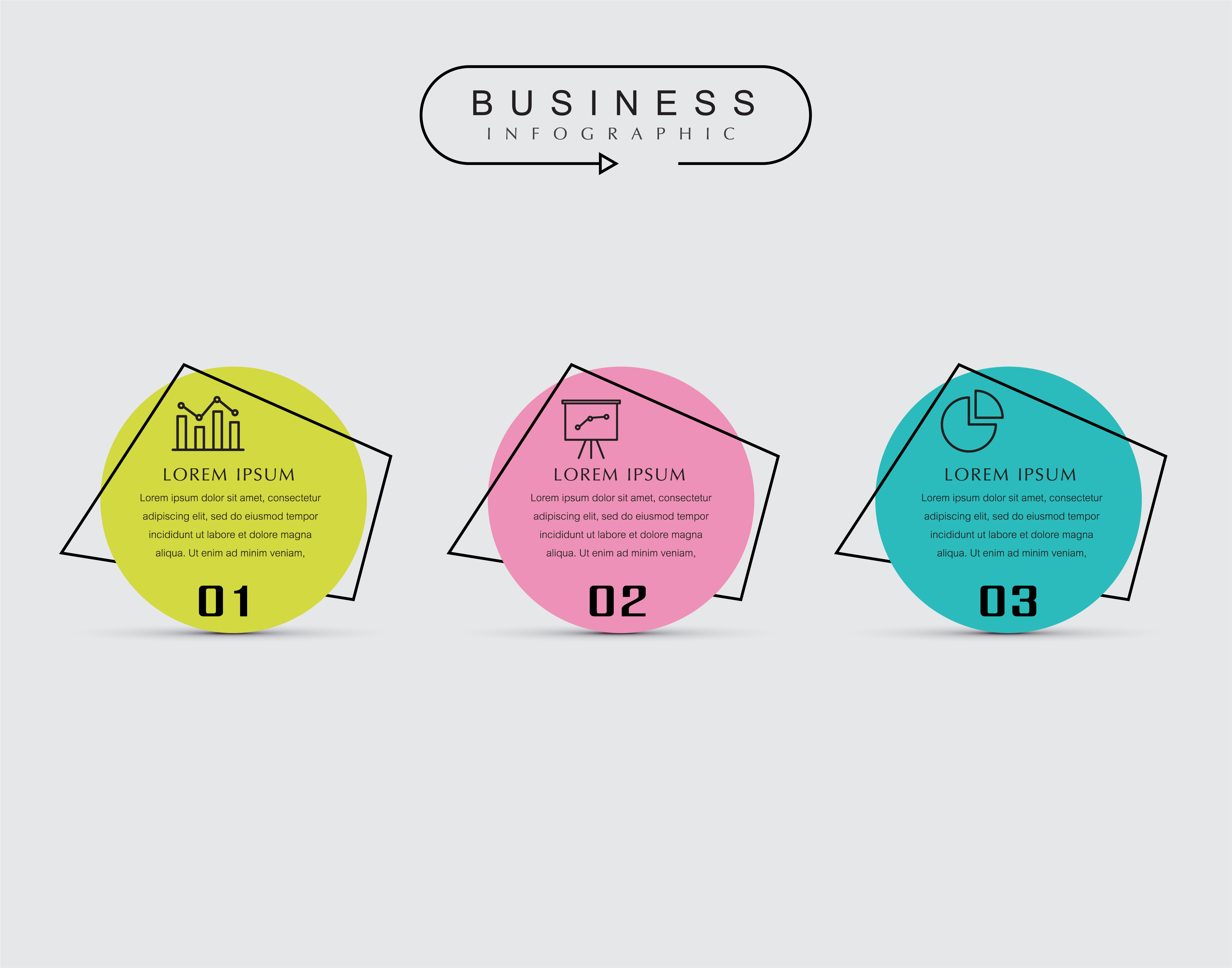 BUSINESS
INFOGRAPHIC

LOREM IPSUM
Lorem ipsum dolor sit amet, consectetur adipiscing elit, sed do eiusmod tempor incididunt ut labore et dolore magna aliqua. Ut enim ad minim veniam,

01

LOREM IPSUM
Lorem ipsum dolor sit amet, consectetur adipiscing elit, sed do eiusmod tempor incididunt ut labore et dolore magna aliqua. Ut enim ad minim veniam,

02

LOREM IPSUM
Lorem ipsum dolor sit amet, consectetur adipiscing elit, sed do eiusmod tempor incididunt ut labore et dolore magna aliqua. Ut enim ad minim veniam,

03