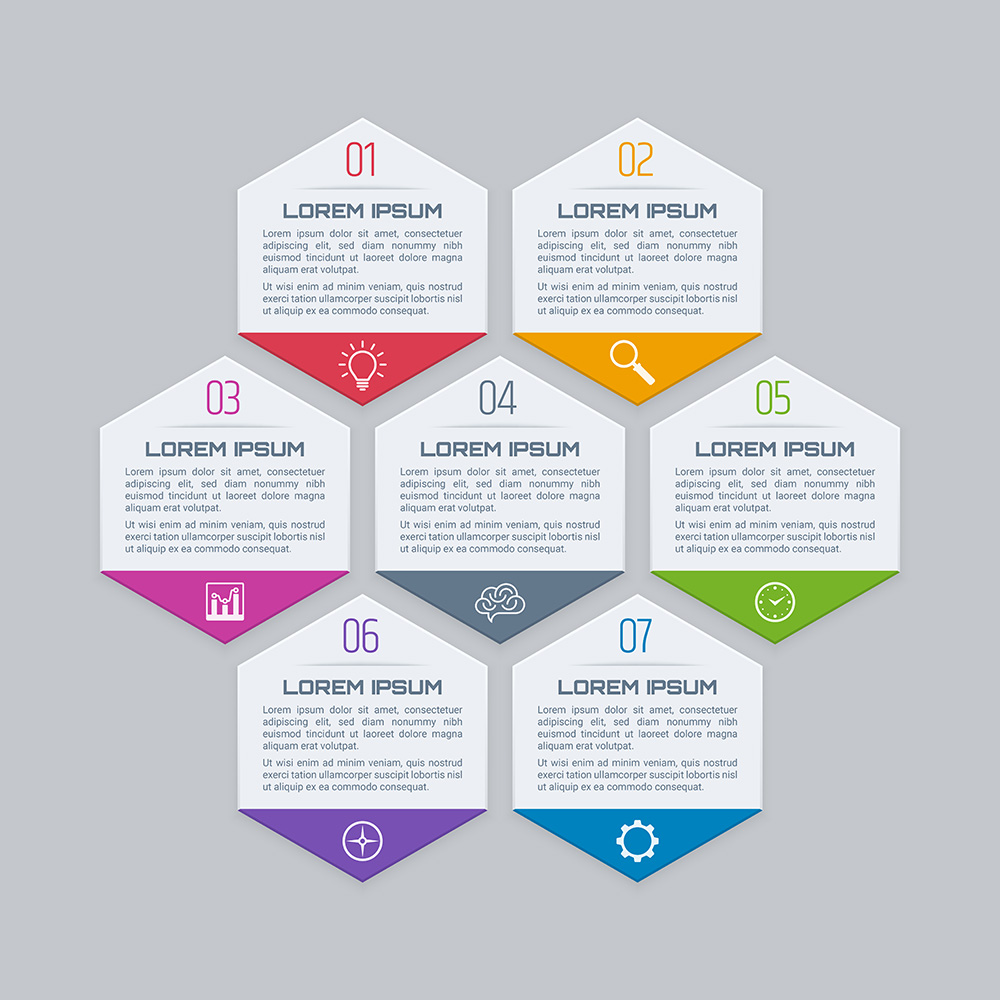 01

LOREM IPSUM

Lorem ipsum dolor sit amet, consectetuer adipiscing elit, sed diam nonummy nibh euismod tincidunt ut laoreet dolore magna aliquam erat volutpat.

Ut wisi enim ad minim veniam, quis nostrud exerci tation ullamcorper suscipit lobortis nisl ut aliquip ex ea commodo consequat.

02

LOREM IPSUM

Lorem ipsum dolor sit amet, consectetuer adipiscing elit, sed diam nonummy nibh euismod tincidunt ut laoreet dolore magna aliquam erat volutpat.

Ut wisi enim ad minim veniam, quis nostrud exerci tation ullamcorper suscipit lobortis nisl ut aliquip ex ea commodo consequat.

03

LOREM IPSUM

Lorem ipsum dolor sit amet, consectetuer adipiscing elit, sed diam nonummy nibh euismod tincidunt ut laoreet dolore magna aliquam erat volutpat.

Ut wisi enim ad minim veniam, quis nostrud exerci tation ullamcorper suscipit lobortis nisl ut aliquip ex ea commodo consequat.

04

LOREM IPSUM

Lorem ipsum dolor sit amet, consectetuer adipiscing elit, sed diam nonummy nibh euismod tincidunt ut laoreet dolore magna aliquam erat volutpat.

Ut wisi enim ad minim veniam, quis nostrud exerci tation ullamcorper suscipit lobortis nisl ut aliquip ex ea commodo consequat.

05

LOREM IPSUM

Lorem ipsum dolor sit amet, consectetuer adipiscing elit, sed diam nonummy nibh euismod tincidunt ut laoreet dolore magna aliquam erat volutpat.

Ut wisi enim ad minim veniam, quis nostrud exerci tation ullamcorper suscipit lobortis nisl ut aliquip ex ea commodo consequat.

06

LOREM IPSUM

Lorem ipsum dolor sit amet, consectetuer adipiscing elit, sed diam nonummy nibh euismod tincidunt ut laoreet dolore magna aliquam erat volutpat.

Ut wisi enim ad minim veniam, quis nostrud exerci tation ullamcorper suscipit lobortis nisl ut aliquip ex ea commodo consequat.

07

LOREM IPSUM

Lorem ipsum dolor sit amet, consectetuer adipiscing elit, sed diam nonummy nibh euismod tincidunt ut laoreet dolore magna aliquam erat volutpat.

Ut wisi enim ad minim veniam, quis nostrud exerci tation ullamcorper suscipit lobortis nisl ut aliquip ex ea commodo consequat.