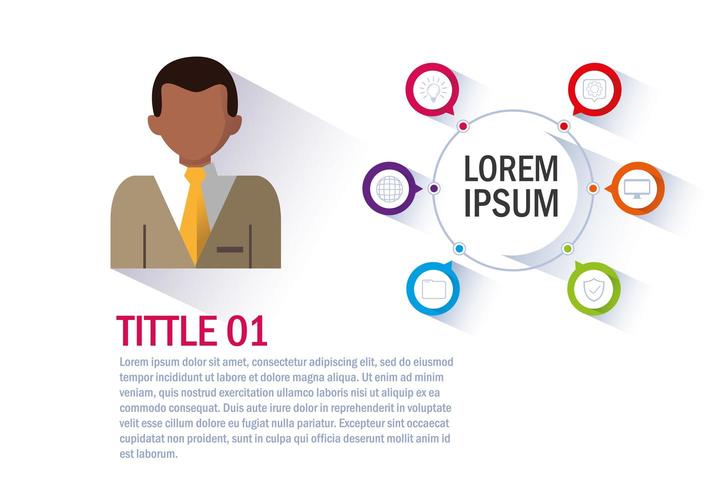 LOREM IPSUM

TITTLE 01

Lorem ipsum dolor sit amet, consectetur adipiscing elit, sed do eiusmod tempor incididunt ut labore et dolore magna aliqua. Ut enim ad minim veniam, quis nostrud exercitation ullamco laboris nisi ut aliquip ex ea commodo consequat. Duis aute irure dolor in reprehenderit in voluptate velit esse cillum dolore eu fugiat nulla pariatur. Excepteur sint occaecat cupidatat non proident, sunt in culpa qui officia deserunt mollit anim id est laborum.