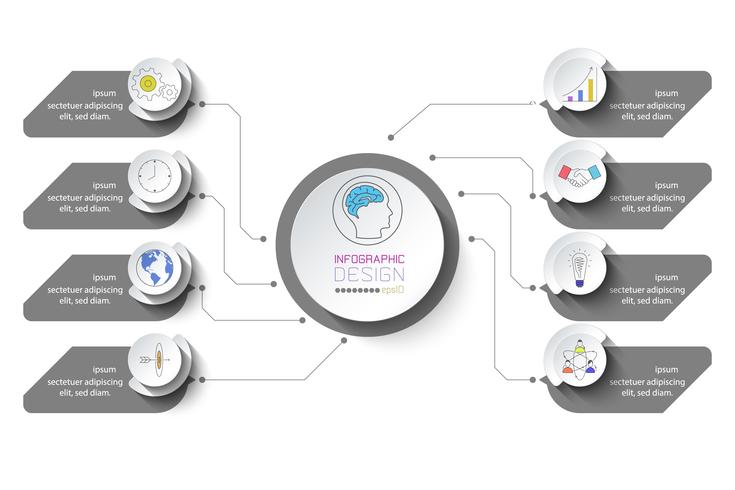 ipsum
sectetuer adipiscing
elit, sed diam.

ipsum
sectetuer adipiscing
elit, sed diam.

ipsum
sectetuer adipiscing
elit, sed diam.

ipsum
sectetuer adipiscing
elit, sed diam.

INFOGRAPHIC
DESIGN
eps10

ipsum
sectetuer adipiscing
elit, sed diam.

ipsum
sectetuer adipiscing
elit, sed diam.

ipsum
sectetuer adipiscing
elit, sed diam.

ipsum
sectetuer adipiscing
elit, sed diam.