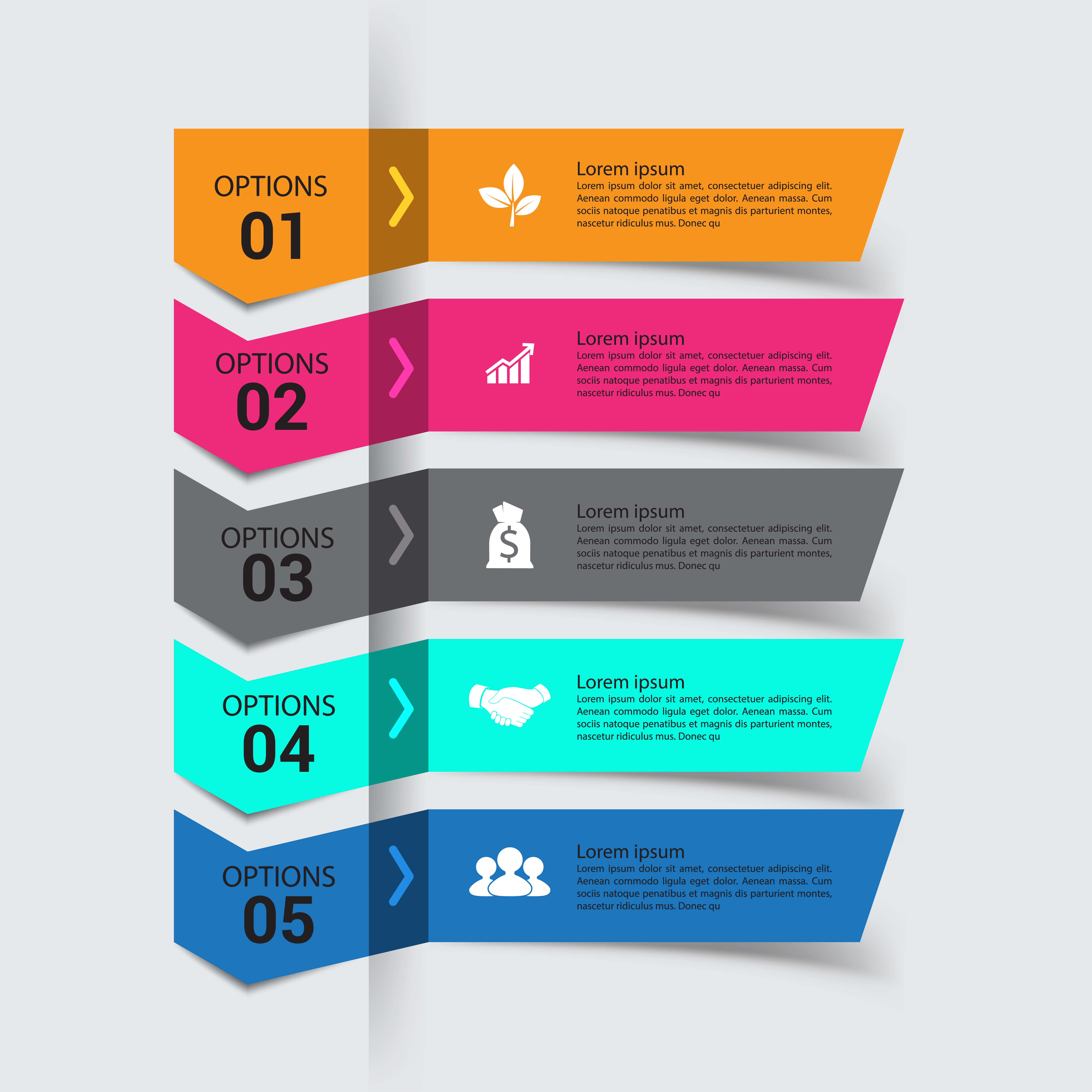 OPTIONS
01

Lorem ipsum
Lorem ipsum dolor sit amet, consectetuer adipiscing elit. Aenean commodo ligula eget dolor. Aenean massa. Cum sociis natoque penatibus et magnis dis parturient montes, nascetur ridiculus mus. Donec qu

OPTIONS
02

Lorem ipsum
Lorem ipsum dolor sit amet, consectetuer adipiscing elit. Aenean commodo ligula eget dolor. Aenean massa. Cum sociis natoque penatibus et magnis dis parturient montes, nascetur ridiculus mus. Donec qu

OPTIONS
03

$

Lorem ipsum
Lorem ipsum dolor sit amet, consectetuer adipiscing elit. Aenean commodo ligula eget dolor. Aenean massa. Cum sociis natoque penatibus et magnis dis parturient montes, nascetur ridiculus mus. Donec qu

OPTIONS
04

Lorem ipsum
Lorem ipsum dolor sit amet, consectetuer adipiscing elit. Aenean commodo ligula eget dolor. Aenean massa. Cum sociis natoque penatibus et magnis dis parturient montes, nascetur ridiculus mus. Donec qu

OPTIONS
05

Lorem ipsum
Lorem ipsum dolor sit amet, consectetuer adipiscing elit. Aenean commodo ligula eget dolor. Aenean massa. Cum sociis natoque penatibus et magnis dis parturient montes, nascetur ridiculus mus. Donec qu