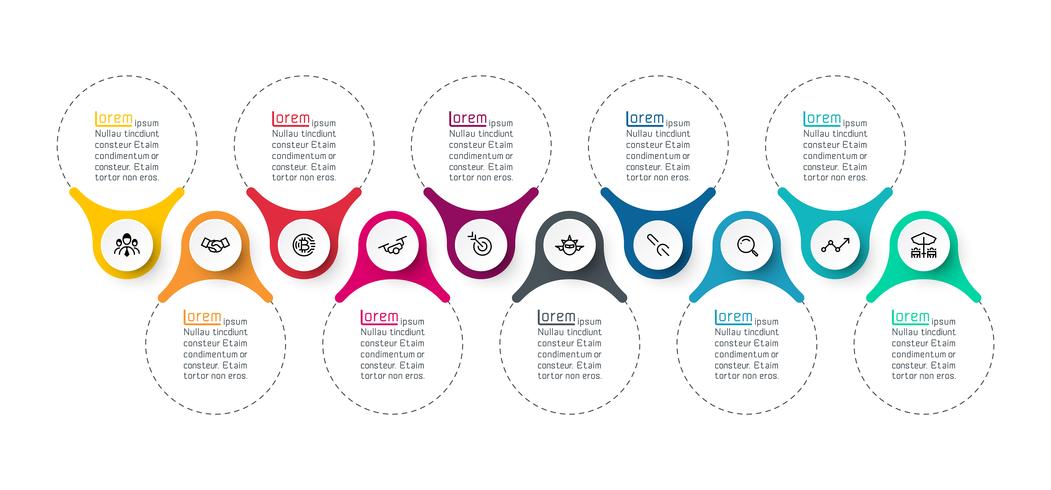 Lorem ipsum
Nullau tincdiunt consteur Etaim condimentum or consteur. Etaim tortor non eros.

Lorem ipsum
Nullau tincdiunt consteur Etaim condimentum or consteur. Etaim tortor non eros.

Lorem ipsum
Nullau tincdiunt consteur Etaim condimentum or consteur. Etaim tortor non eros.

Lorem ipsum
Nullau tincdiunt consteur Etaim condimentum or consteur. Etaim tortor non eros.

Lorem ipsum
Nullau tincdiunt consteur Etaim condimentum or consteur. Etaim tortor non eros.

Lorem ipsum
Nullau tincdiunt consteur Etaim condimentum or consteur. Etaim tortor non eros.

Lorem ipsum
Nullau tincdiunt consteur Etaim condimentum or consteur. Etaim tortor non eros.

Lorem ipsum
Nullau tincdiunt consteur Etaim condimentum or consteur. Etaim tortor non eros.

Lorem ipsum
Nullau tincdiunt consteur Etaim condimentum or consteur. Etaim tortor non eros.

Lorem ipsum
Nullau tincdiunt consteur Etaim condimentum or consteur. Etaim tortor non eros.