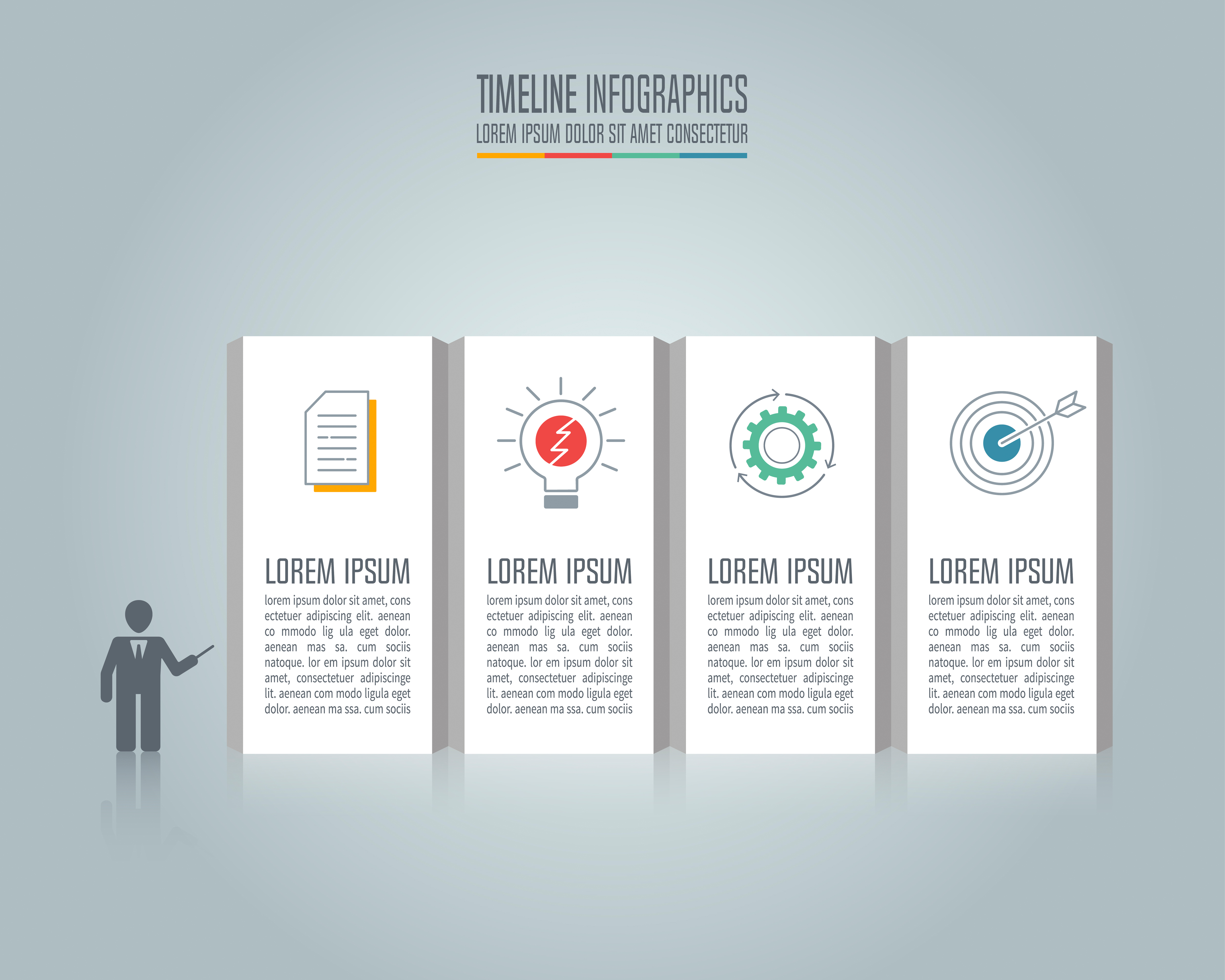 TIMELINE INFOGRAPHICS
LOREM IPSUM DOLOR SIT AMET CONSECTETUR

LOREM IPSUM
lorem ipsum dolor sit amet, cons ectetuer adipiscing elit. aenean co mmodo lig ula eget dolor. aenean mas sa. cum sociis natoque. lor em ipsum dolor sit amet, consectetuer adipiscinge lit. aenean com modo ligula eget dolor. aenean ma ssa. cum sociis

LOREM IPSUM
lorem ipsum dolor sit amet, cons ectetuer adipiscing elit. aenean co mmodo lig ula eget dolor. aenean mas sa. cum sociis natoque. lor em ipsum dolor sit amet, consectetuer adipiscinge lit. aenean com modo ligula eget dolor. aenean ma ssa. cum sociis

LOREM IPSUM
lorem ipsum dolor sit amet, cons ectetuer adipiscing elit. aenean co mmodo lig ula eget dolor. aenean mas sa. cum sociis natoque. lor em ipsum dolor sit amet, consectetuer adipiscinge lit. aenean com modo ligula eget dolor. aenean ma ssa. cum sociis

LOREM IPSUM
lorem ipsum dolor sit amet, cons ectetuer adipiscing elit. aenean co mmodo lig ula eget dolor. aenean mas sa. cum sociis natoque. lor em ipsum dolor sit amet, consectetuer adipiscinge lit. aenean com modo ligula eget dolor. aenean ma ssa. cum sociis