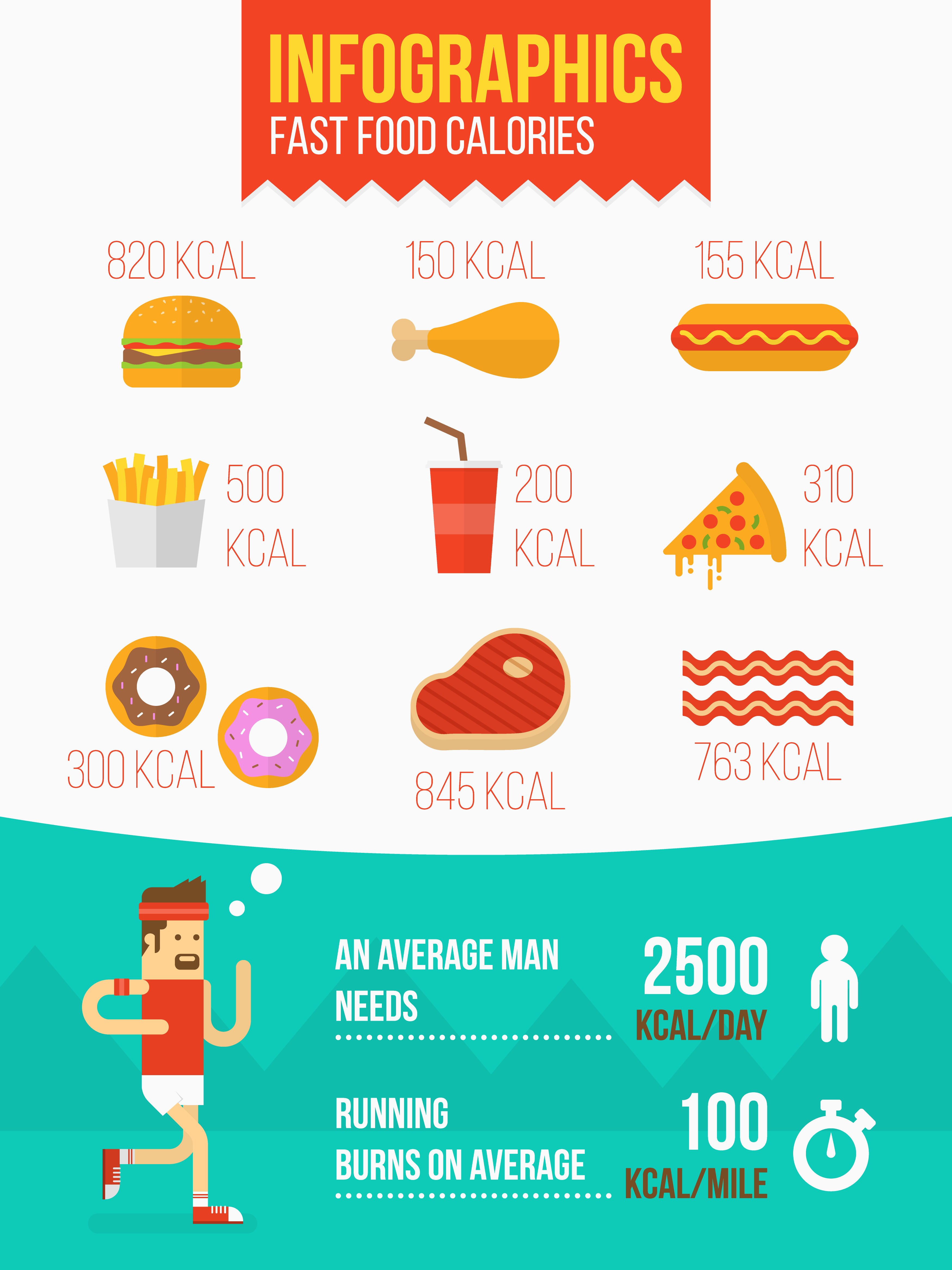 INFOGRAPHICS
FAST FOOD CALORIES

820 KCAL

150 KCAL

155 KCAL

500 KCAL

200 KCAL

310 KCAL

300 KCAL

845 KCAL

763 KCAL

AN AVERAGE MAN NEEDS

2500 KCAL/DAY

RUNNING BURNS ON AVERAGE

100 KCAL/MILE