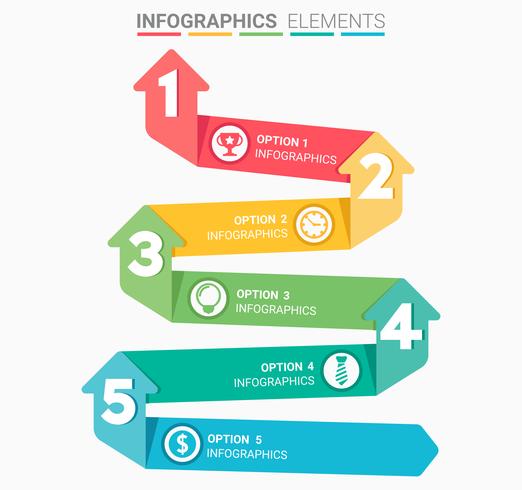 INFOGRAPHICS ELEMENTS

1
OPTION 1
INFOGRAPHICS

2
OPTION 2
INFOGRAPHICS

3
OPTION 3
INFOGRAPHICS

4
OPTION 4
INFOGRAPHICS

5
OPTION 5
INFOGRAPHICS