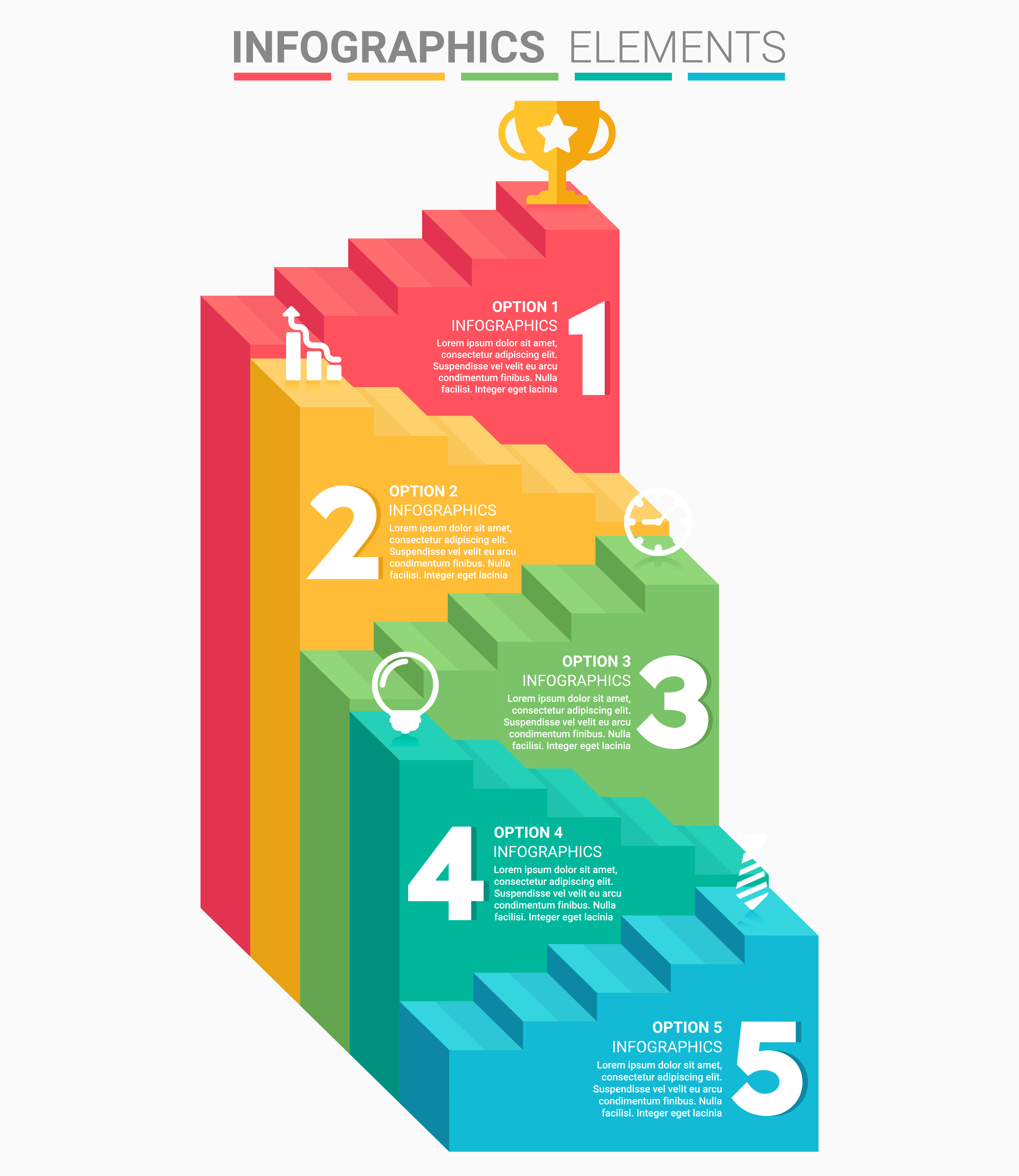 INFOGRAPHICS ELEMENTS

OPTION 1
INFOGRAPHICS
Lorem ipsum dolor sit amet, consectetur adipiscing elit. Suspendisse vel velit eu arcu condimentum finibus. Nulla facilisi. Integer eget lacinia

1

2

OPTION 2
INFOGRAPHICS
Lorem ipsum dolor sit amet, consectetur adipiscing elit. Suspendisse vel velit eu arcu condimentum finibus. Nulla facilisi. Integer eget lacinia

OPTION 3
INFOGRAPHICS
Lorem ipsum dolor sit amet, consectetur adipiscing elit. Suspendisse vel velit eu arcu condimentum finibus. Nulla facilisi. Integer eget lacinia

3

4

OPTION 4
INFOGRAPHICS
Lorem ipsum dolor sit amet, consectetur adipiscing elit. Suspendisse vel velit eu arcu condimentum finibus. Nulla facilisi. Integer eget lacinia

OPTION 5
INFOGRAPHICS
Lorem ipsum dolor sit amet, consectetur adipiscing elit. Suspendisse vel velit eu arcu condimentum finibus. Nulla facilisi. Integer eget lacinia

5