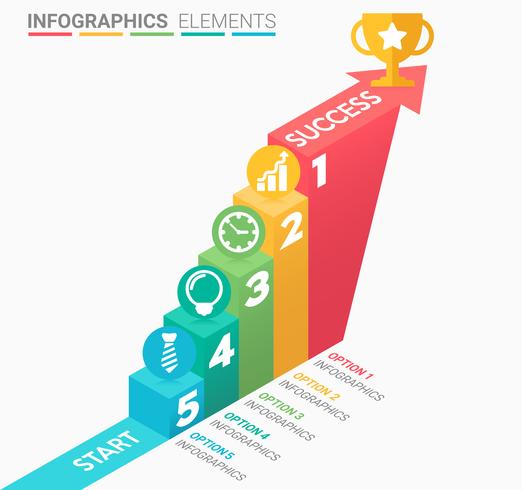 INFOGRAPHICS ELEMENTS

SUCCESS

1

2

3

4

5

START

OPTION 1
INFOGRAPHICS

OPTION 2
INFOGRAPHICS

OPTION 3
INFOGRAPHICS

OPTION 4
INFOGRAPHICS

OPTION 5
INFOGRAPHICS