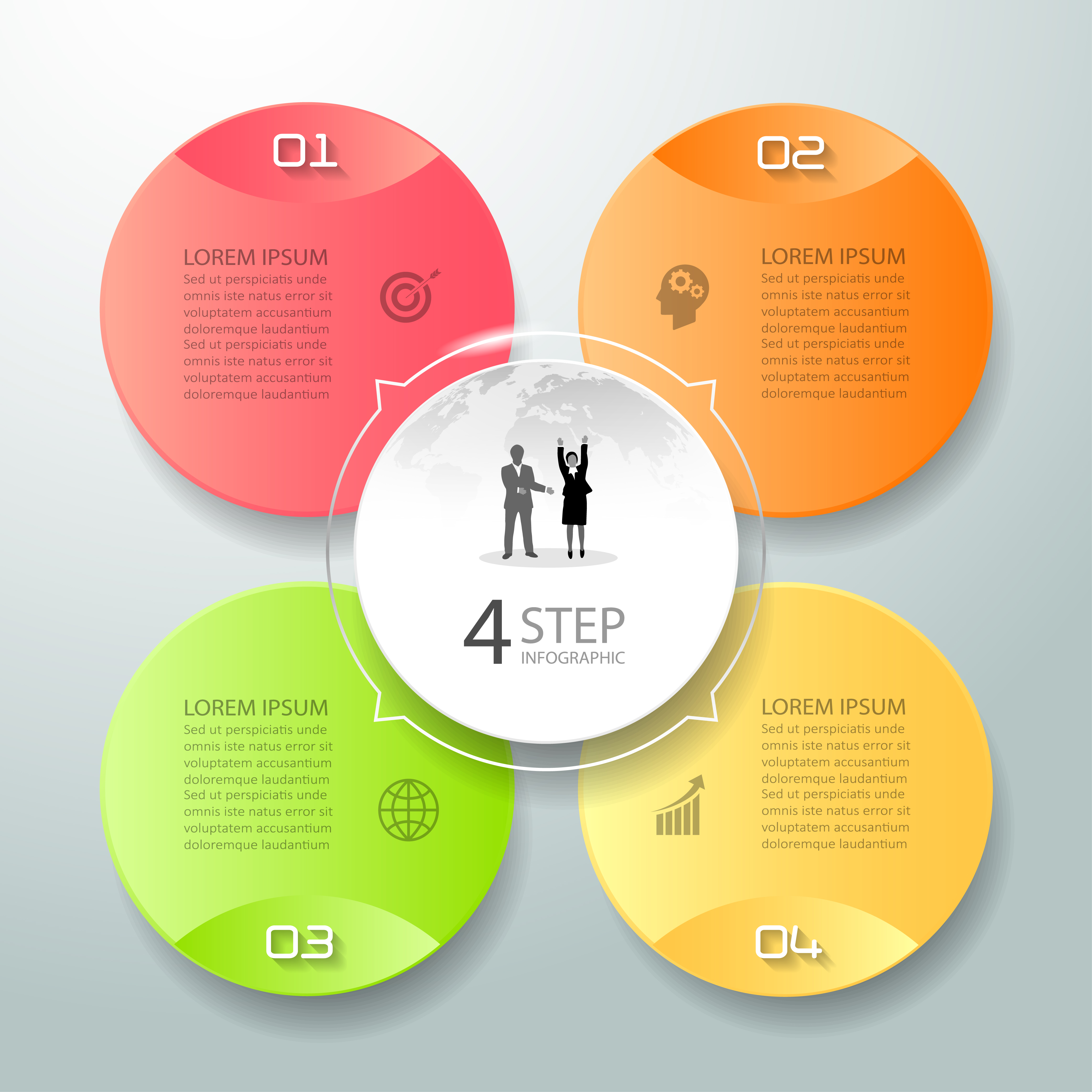 01

LOREM IPSUM

Sed ut perspiciatis unde omnis iste natus error sit voluptatem accusantium doloremque laudantium Sed ut perspiciatis unde omnis iste natus error sit voluptatem accusantium doloremque laudantium

02

LOREM IPSUM

Sed ut perspiciatis unde omnis iste natus error sit voluptatem accusantium doloremque laudantium Sed ut perspiciatis unde omnis iste natus error sit voluptatem accusantium doloremque laudantium

4 STEP
INFOGRAPHIC

LOREM IPSUM

Sed ut perspiciatis unde omnis iste natus error sit voluptatem accusantium doloremque laudantium Sed ut perspiciatis unde omnis iste natus error sit voluptatem accusantium doloremque laudantium

03

LOREM IPSUM

Sed ut perspiciatis unde omnis iste natus error sit voluptatem accusantium doloremque laudantium Sed ut perspiciatis unde omnis iste natus error sit voluptatem accusantium doloremque laudantium

04