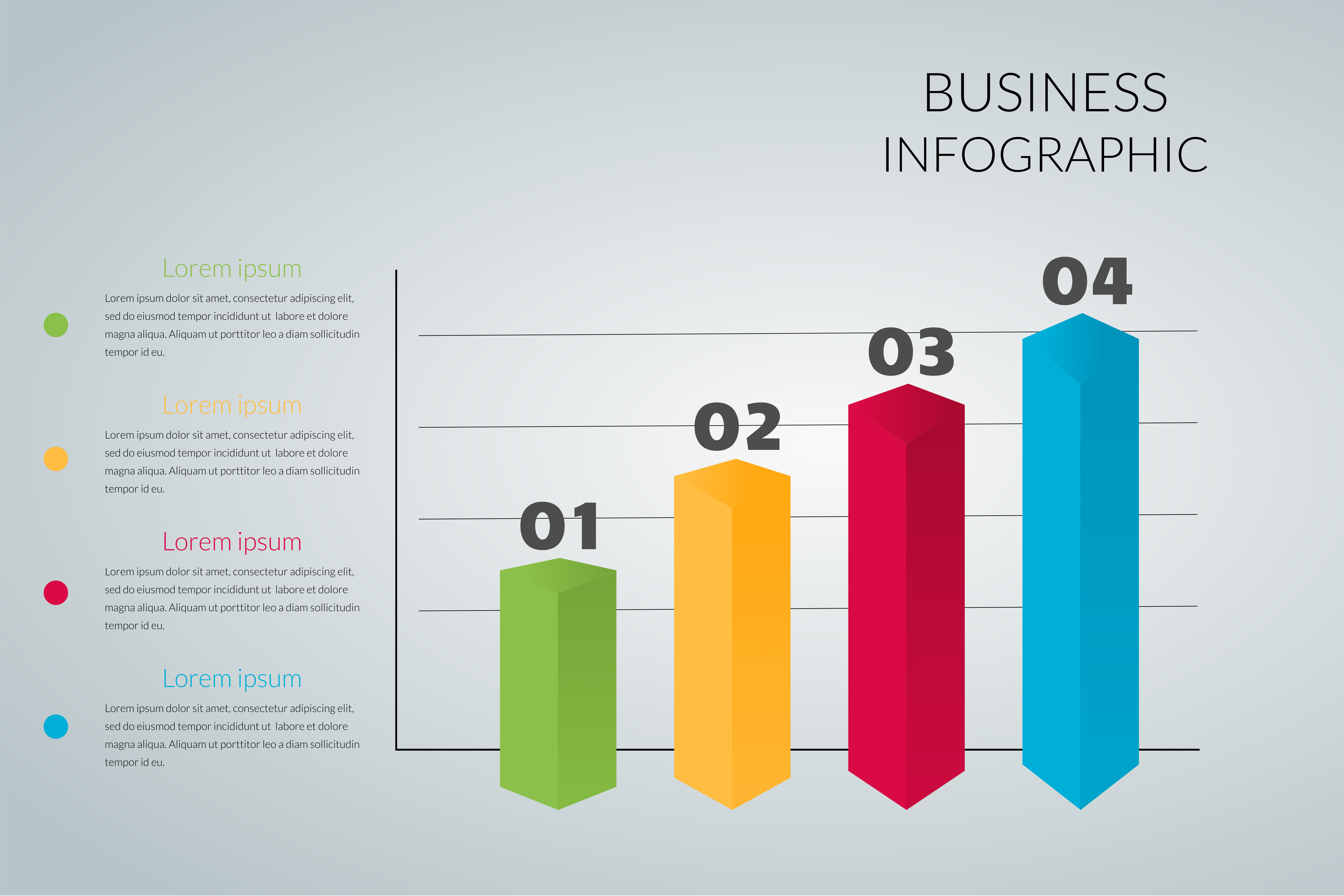 BUSINESS
INFOGRAPHIC

Lorem ipsum
Lorem ipsum dolor sit amet, consectetur adipiscing elit, sed do eiusmod tempor incididunt ut labore et dolore magna aliqua. Aliquam ut porttitor leo a diam sollicitudin tempor id eu.

Lorem ipsum
Lorem ipsum dolor sit amet, consectetur adipiscing elit, sed do eiusmod tempor incididunt ut labore et dolore magna aliqua. Aliquam ut porttitor leo a diam sollicitudin tempor id eu.

Lorem ipsum
Lorem ipsum dolor sit amet, consectetur adipiscing elit, sed do eiusmod tempor incididunt ut labore et dolore magna aliqua. Aliquam ut porttitor leo a diam sollicitudin tempor id eu.

Lorem ipsum
Lorem ipsum dolor sit amet, consectetur adipiscing elit, sed do eiusmod tempor incididunt ut labore et dolore magna aliqua. Aliquam ut porttitor leo a diam sollicitudin tempor id eu.

01
02
03
04