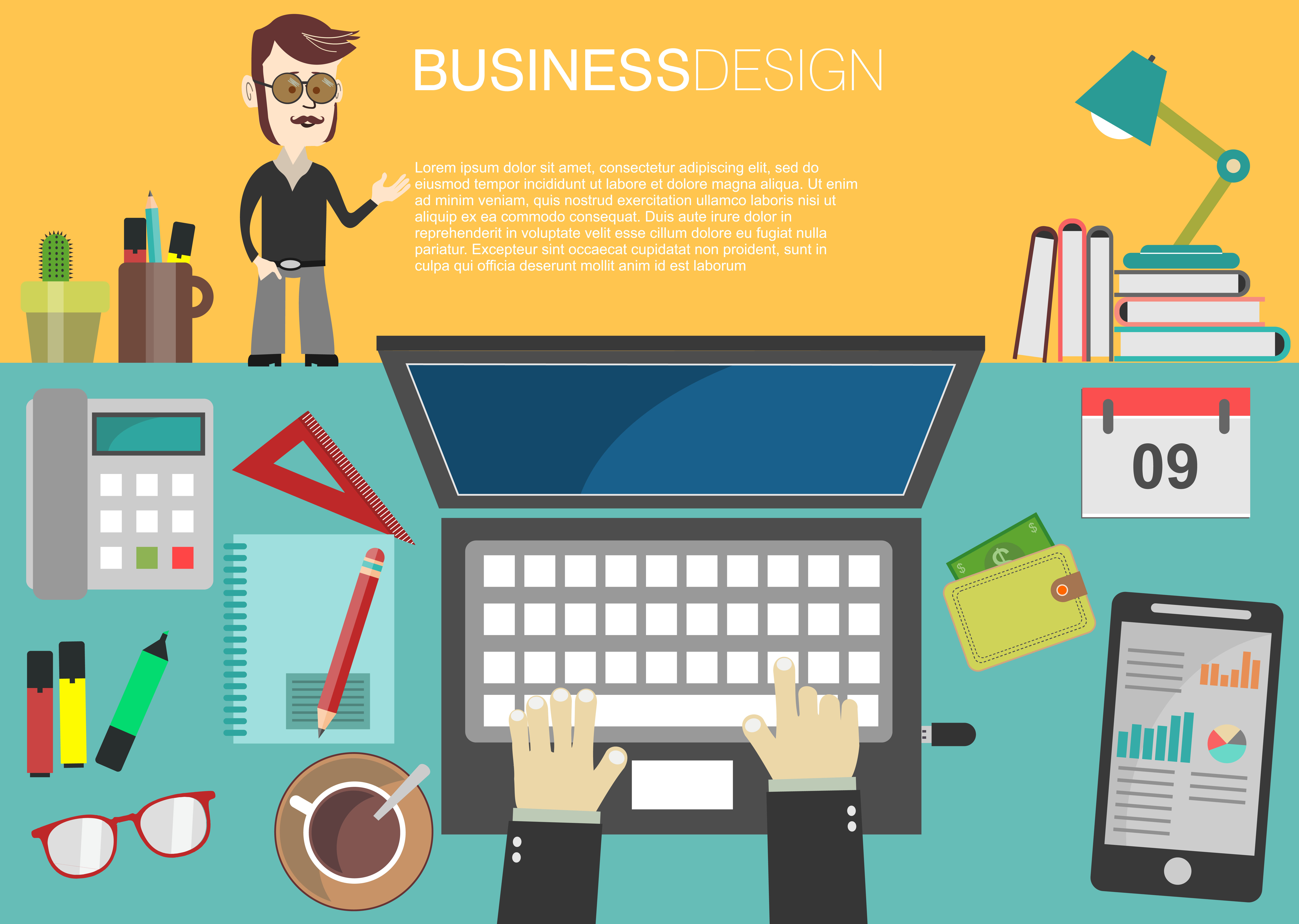 BUSINESSDESIGN

Lorem ipsum dolor sit amet, consectetur adipiscing elit, sed do eiusmod tempor incididunt ut labore et dolore magna aliqua. Ut enim ad minim veniam, quis nostrud exercitation ullamco laboris nisi ut aliquip ex ea commodo consequat. Duis aute irure dolor in reprehenderit in voluptate velit esse cillum dolore eu fugiat nulla pariatur. Excepteur sint occaecat cupidatat non proident, sunt in culpa qui officia deserunt mollit anim id est laborum

09

$

$

$