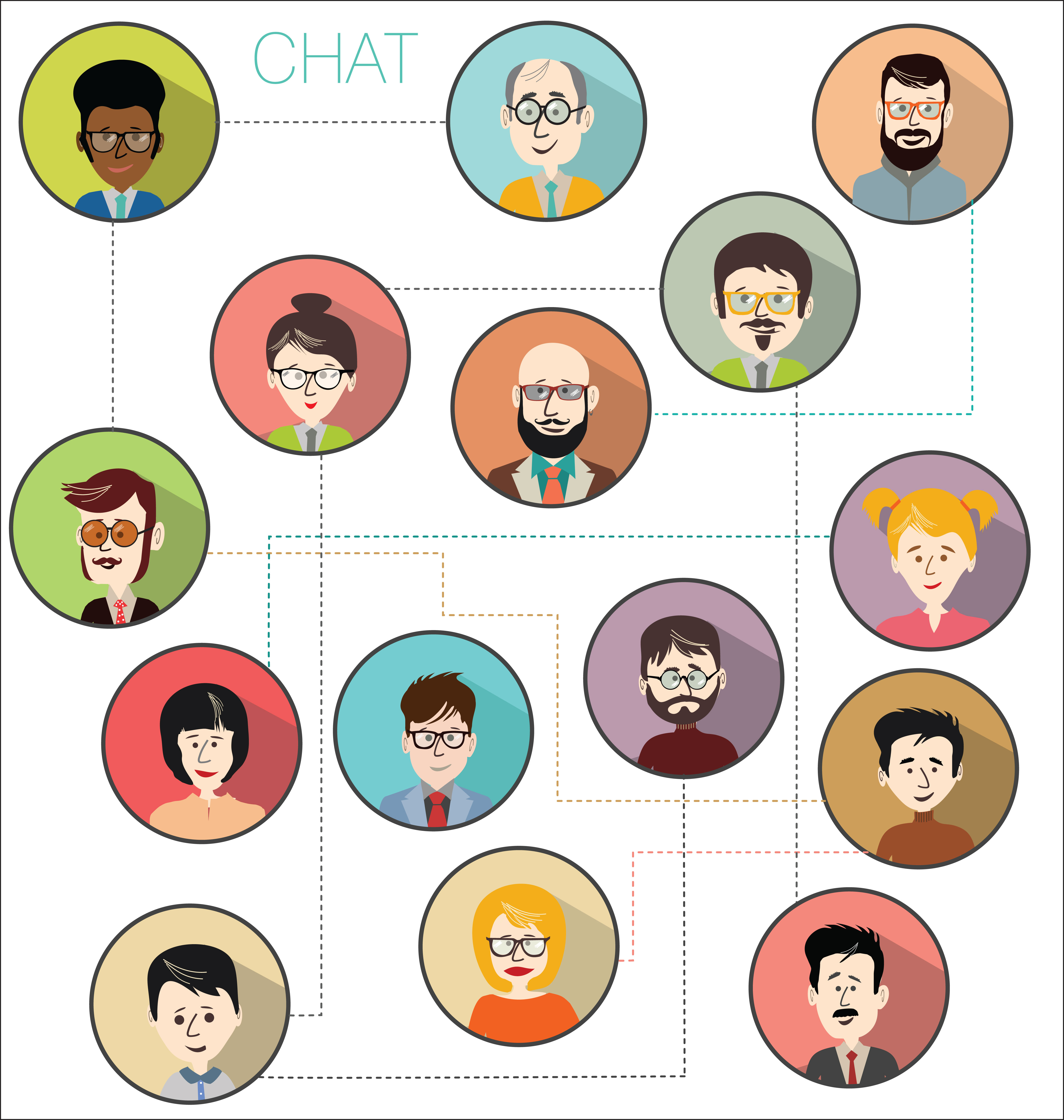 CHAT