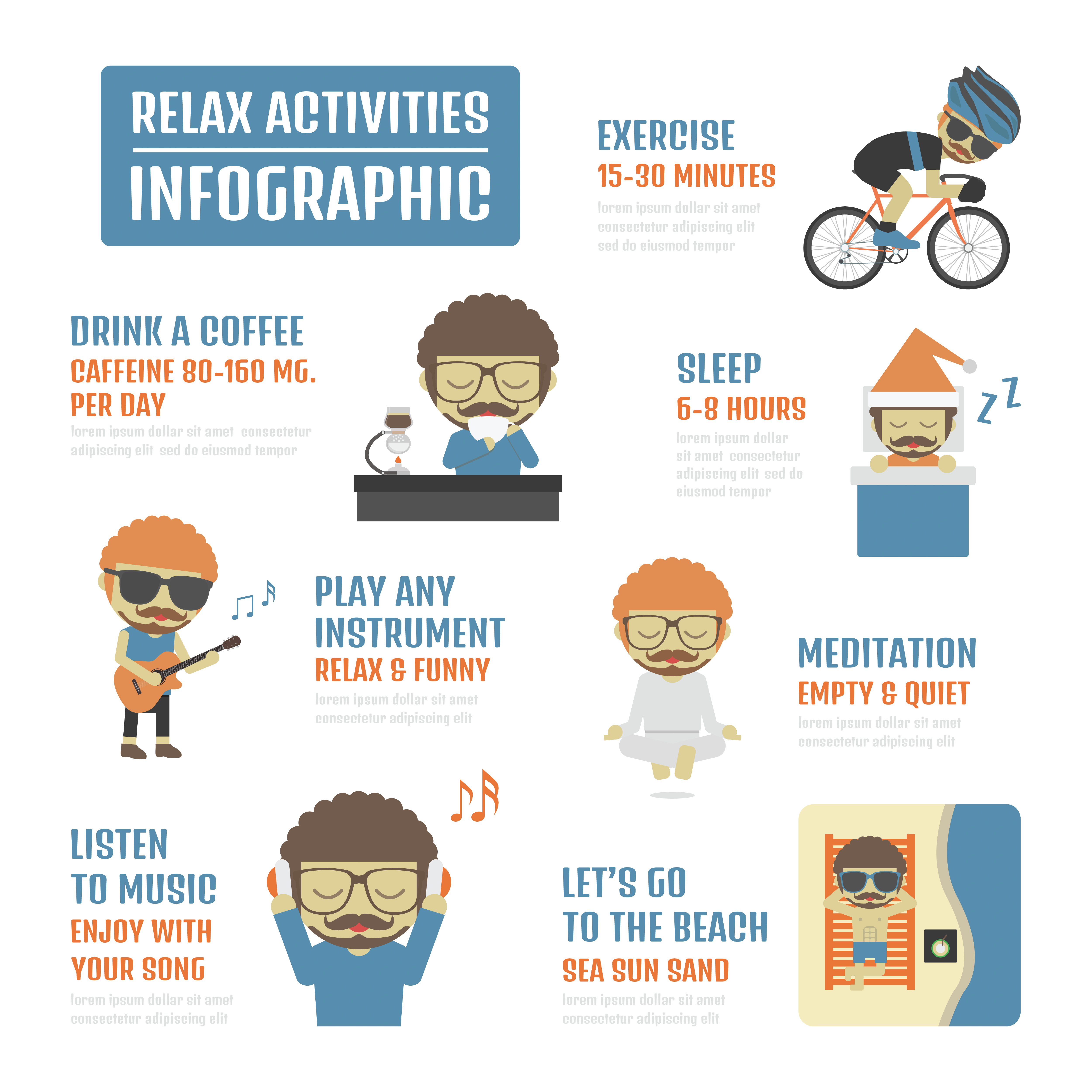 RELAX ACTIVITIES
INFOGRAPHIC

EXERCISE
15-30 MINUTES
lorem ipsum dollar sit amet consectetur adipiscing elit sed do eiusmod tempor

DRINK A COFFEE
CAFFEINE 80-160 MG. PER DAY
lorem ipsum dollar sit amet consectetur adipiscing elit sed do eiusmod tempor

SLEEP
6-8 HOURS
lorem ipsum dollar sit amet consectetur adipiscing elit sed do eiusmod tempor

Z Z

PLAY ANY INSTRUMENT
RELAX & FUNNY
lorem ipsum dollar sit amet consectetur adipiscing elit

MEDITATION
EMPTY & QUIET
lorem ipsum dollar sit amet consectetur adipiscing elit

LISTEN TO MUSIC
ENJOY WITH YOUR SONG
lorem ipsum dollar sit amet consectetur adipiscing elit

LET'S GO TO THE BEACH
SEA SUN SAND
lorem ipsum dollar sit amet consectetur adipiscing elit